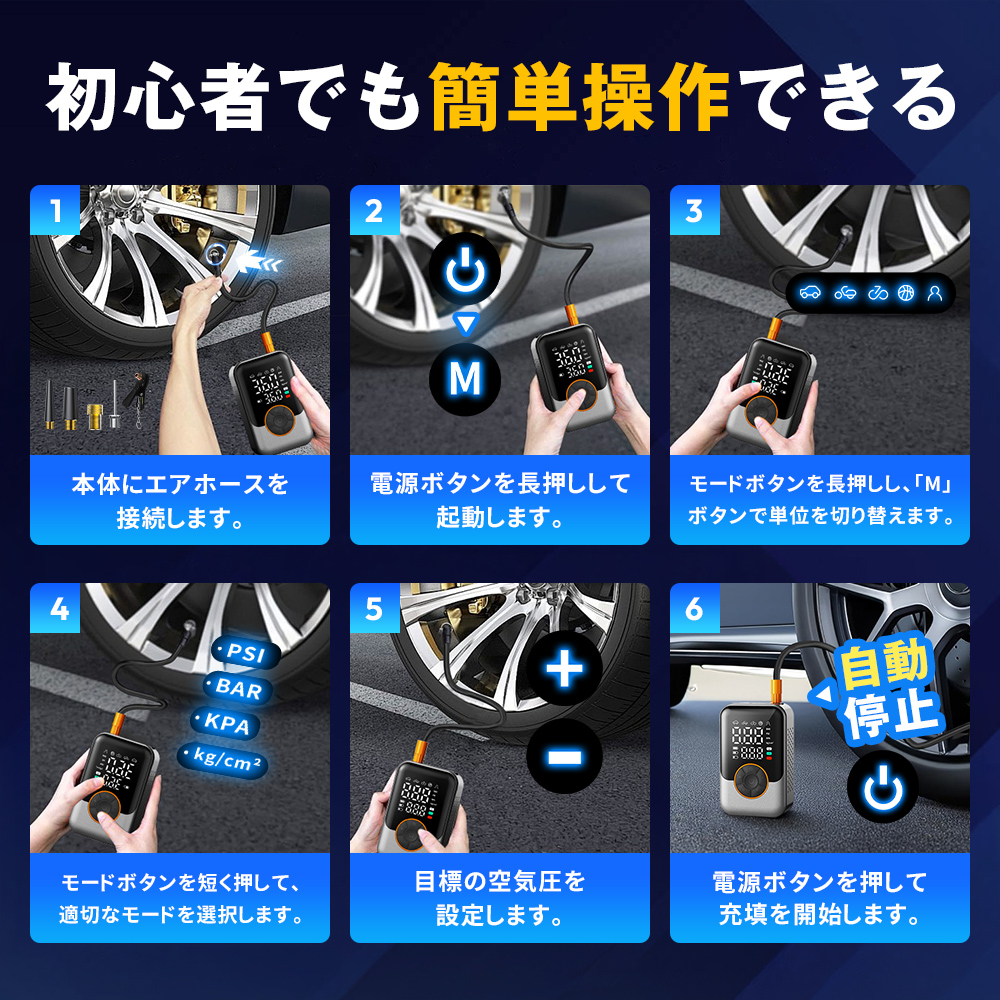 初心者でも簡単操作できる

1

本体にエアホースを接続します。

2

M

電源ボタンを長押しして起動します。

3

モードボタンを長押しし、「M」ボタンで単位を切り替えます。

4

PSI

BAR

KPA

kg/cm²

モードボタンを短く押して、適切なモードを選択します。

5

+

−

目標の空気圧を設定します。

6

自動停止

電源ボタンを押して充填を開始します。