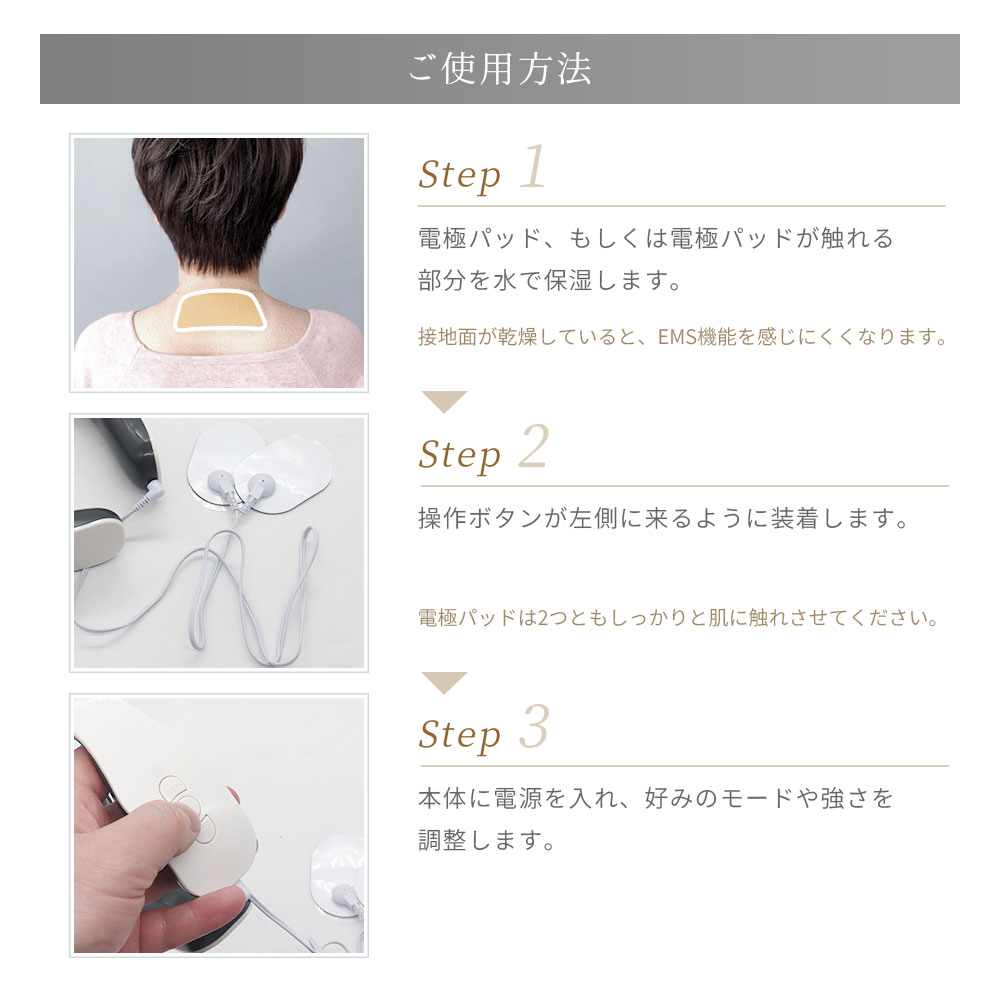 ご使用方法

Step 1

電極パッド、もしくは電極パッドが触れる部分を水で保湿します。

接地面が乾燥していると、EMS機能を感じにくくなります。

Step 2

操作ボタンが左側に来るように装着します。

電極パッドは2つともしっかりと肌に触れさせてください。

Step 3

本体に電源を入れ、好みのモードや強さを調整します。