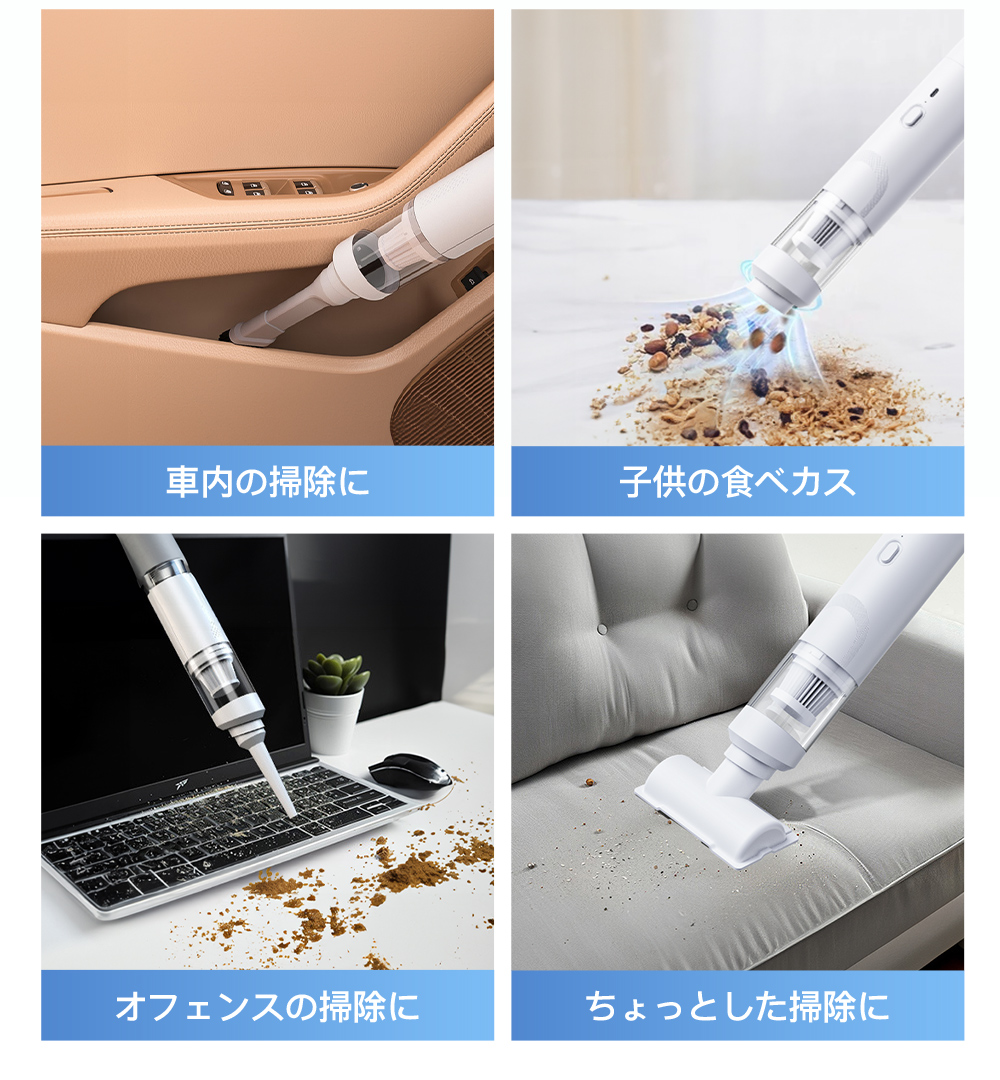 車内の掃除に

子供の食べカス

オフェンスの掃除に

ちょっとした掃除に