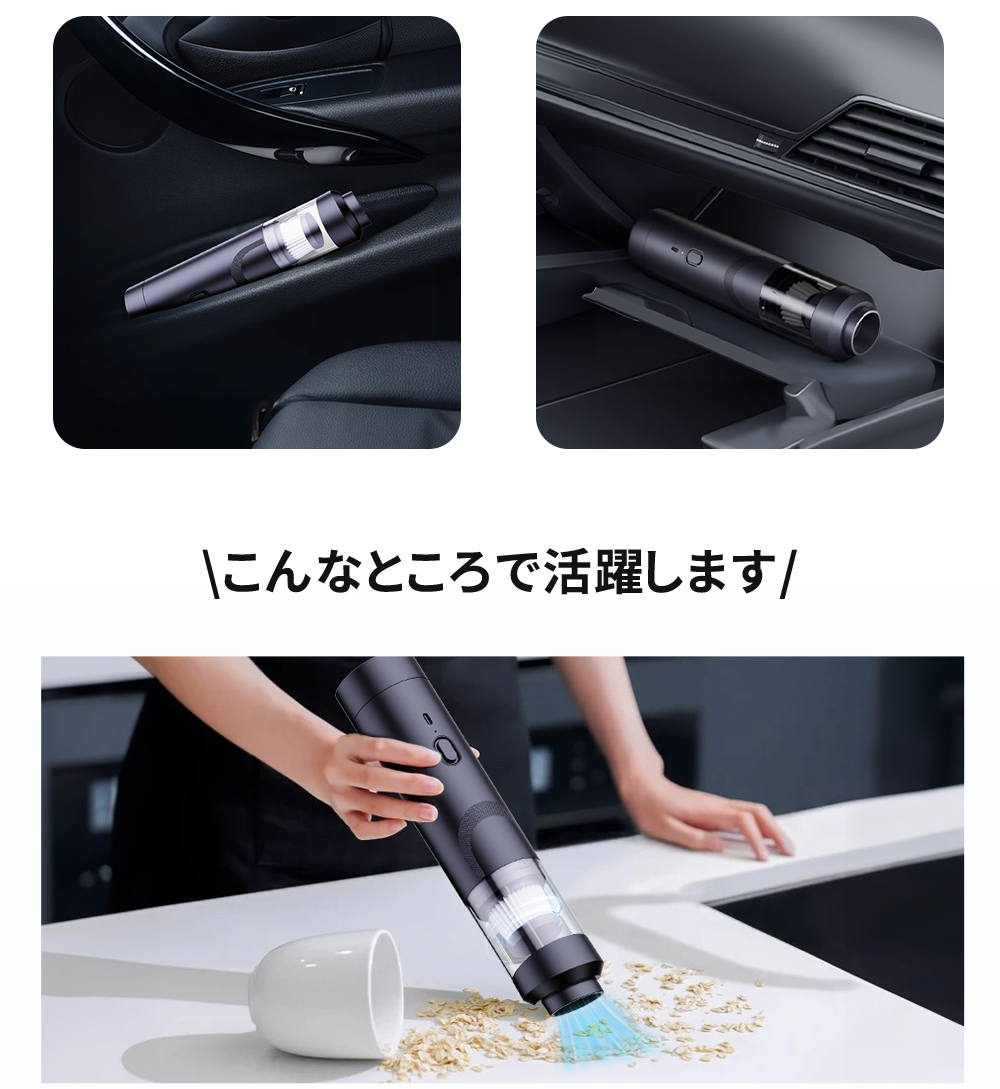 \こんなところで活躍します/