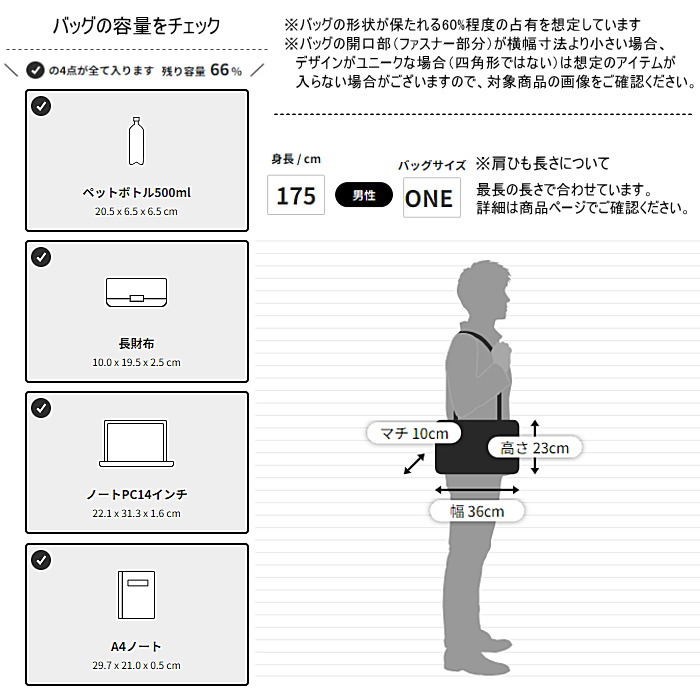 バッグの容量をチェック

の4点が全て入ります 残り容量 66%

ペットボトル500ml
20.5 x 6.5 x 6.5 cm

長財布
10.0 x 19.5 x 2.5 cm

ノートPC14インチ
22.1 x 31.3 x 1.6 cm

A4ノート
29.7 x 21.0 x 0.5 cm

※バッグの形状が保たれる60%程度の占有を想定しています
※バッグの開口部(ファスナー部分)が横幅寸法より小さい場合、デザインがユニークな場合(四角形ではない)は想定のアイテムが入らない場合がございますので、対象商品の画像をご確認ください。

身長 / cm
175
男性
バッグサイズ
ONE
※肩ひも長さについて
最長の長さで合わせています。
詳細は商品ページでご確認ください。

マチ 10cm
高さ 23cm
幅 36cm