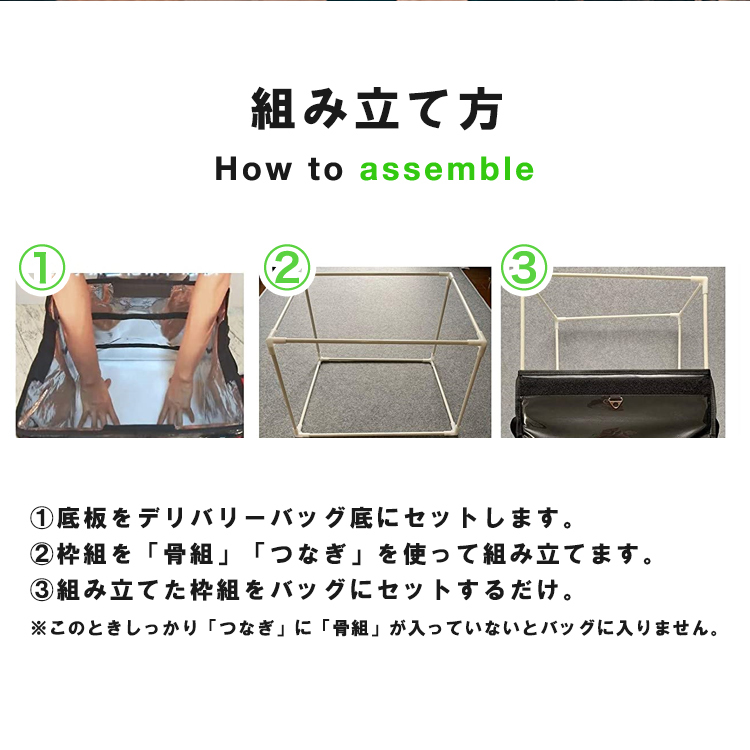 組み立て方
How to assemble

①

②

③

①底板をデリバリーバッグ底にセットします。
②枠組を「骨組」「つなぎ」を使って組み立てます。
③組み立てた枠組をバッグにセットするだけ。
※このときしっかり「つなぎ」に「骨組」が入っていないとバッグに入りません。