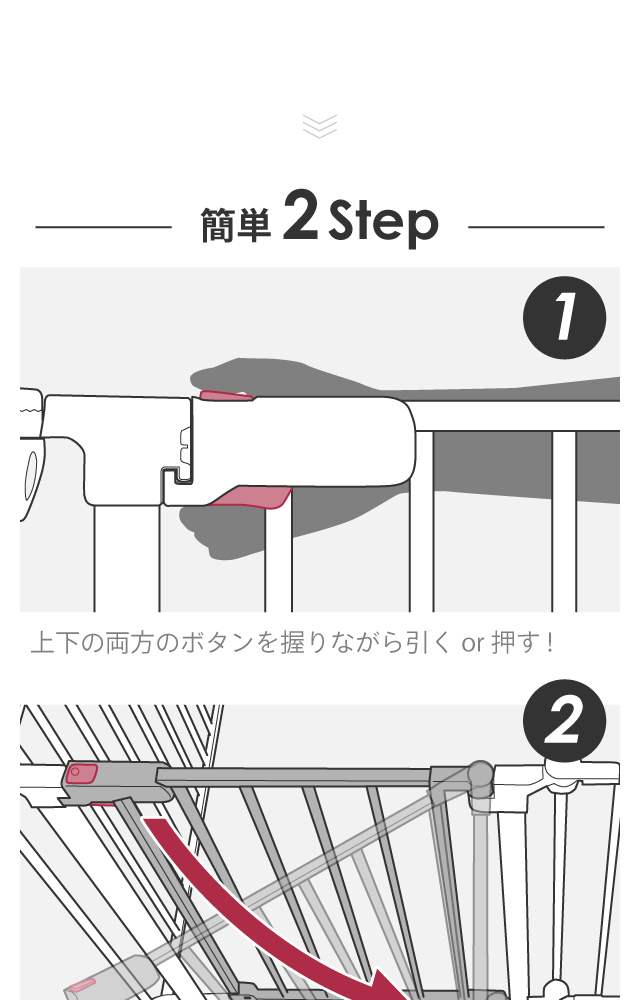 簡単 2 Step

1

上下の両方のボタンを握りながら引く or 押す！

2