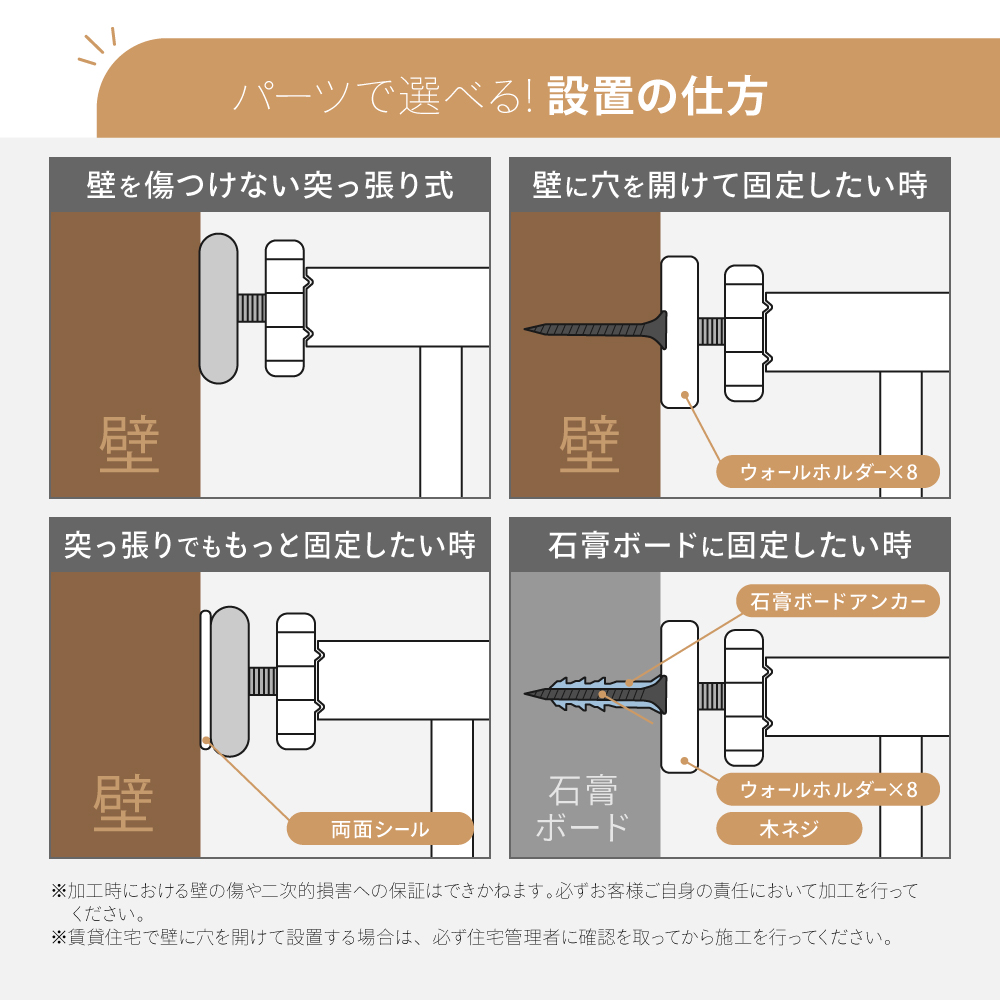 パーツで選べる! 設置の仕方

壁を傷つけない突っ張り式

壁

壁に穴を開けて固定したい時

壁

ウォールホルダー×8

突っ張りでももっと固定したい時

壁

両面シール

石膏ボードに固定したい時

石膏ボードアンカー

石膏ボード

ウォールホルダー×8

木ネジ

※加工時における壁の傷や二次的損害への保証はできかねます。必ずお客様ご自身の責任において加工を行ってください。
※賃貸住宅で壁に穴を開けて設置する場合は、必ず住宅管理者に確認を取ってから施工を行ってください。