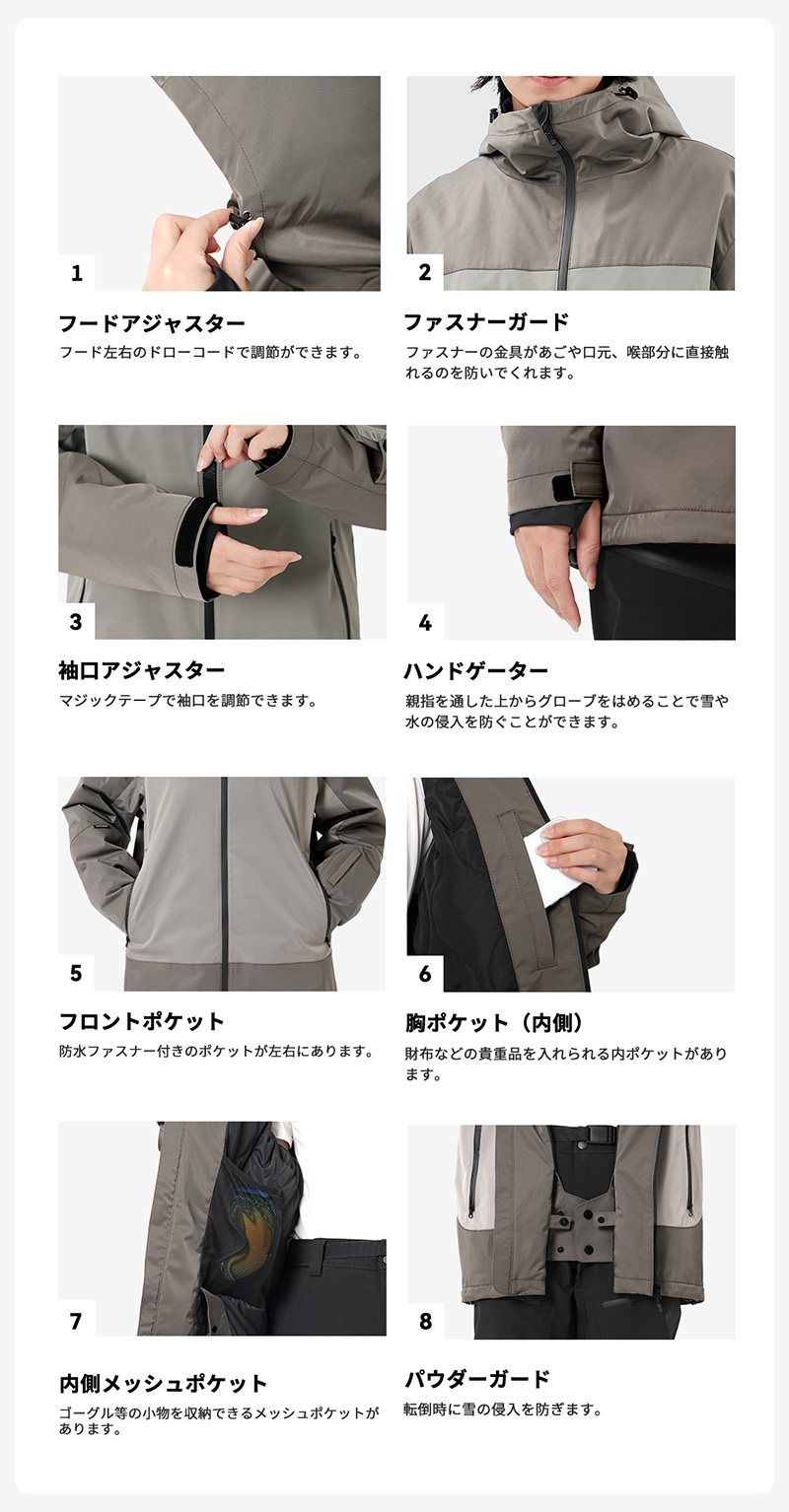 1

フードアジャスター

フード左右のドローコードで調節ができます。

2

ファスナーガード

ファスナーの金具があごや口元、喉部分に直接触れるのを防いでくれます。

3

袖口アジャスター

マジックテープで袖口を調節できます。

4

ハンドゲーター

親指を通した上からグローブをはめることで雪や水の侵入を防ぐことができます。

5

フロントポケット

防水ファスナー付きのポケットが左右にあります。

6

胸ポケット（内側）

財布などの貴重品を入れられる内ポケットがあります。

7

内側メッシュポケット

ゴーグル等の小物を収納できるメッシュポケットがあります。

8

パウダーガード

転倒時に雪の侵入を防ぎます。