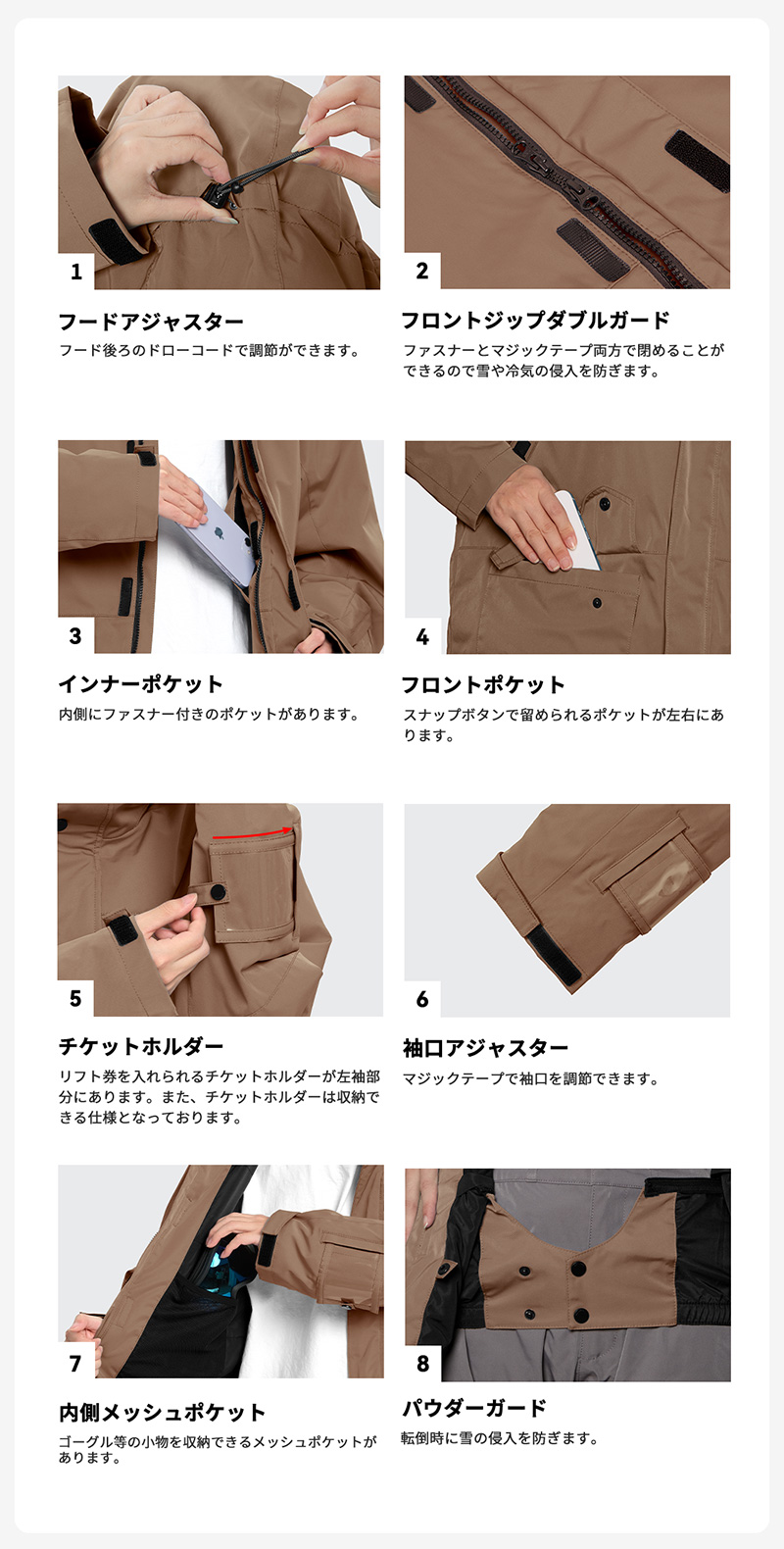 1

フードアジャスター

フード後ろのドローコードで調節ができます。

2

フロントジップダブルガード

ファスナーとマジックテープ両方で閉めることができるので雪や冷気の侵入を防ぎます。

3

インナーポケット

内側にファスナー付きのポケットがあります。

4

フロントポケット

スナップボタンで留められるポケットが左右にあります。

5

チケットホルダー

リフト券を入れられるチケットホルダーが左袖部分にあります。また、チケットホルダーは収納できる仕様となっております。

6

袖口アジャスター

マジックテープで袖口を調節できます。

7

内側メッシュポケット

ゴーグル等の小物を収納できるメッシュポケットがあります。

8

パウダーガード

転倒時に雪の侵入を防ぎます。