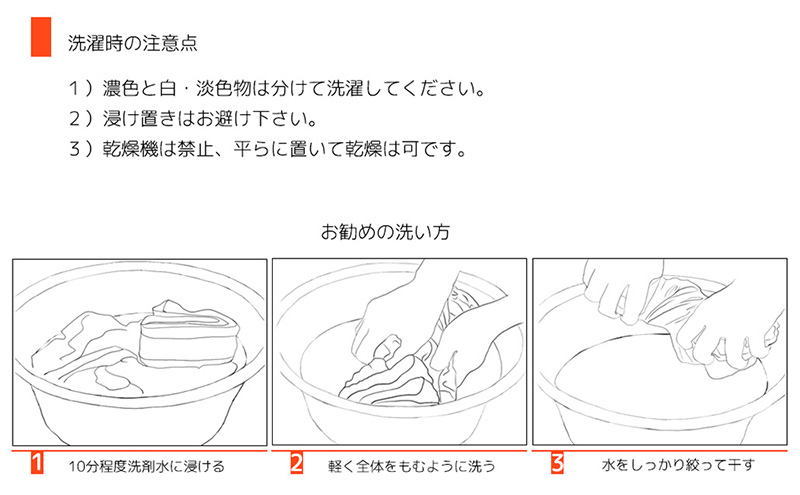 洗濯時の注意点

1）濃色と白・淡色物は分けて洗濯してください。

2）浸け置きはお避け下さい。

3）乾燥機は禁止、平らに置いて乾燥は可です。

お勧めの洗い方

1 10分程度洗剤水に浸ける

2 軽く全体をもむように洗う

3 水をしっかり絞って干す