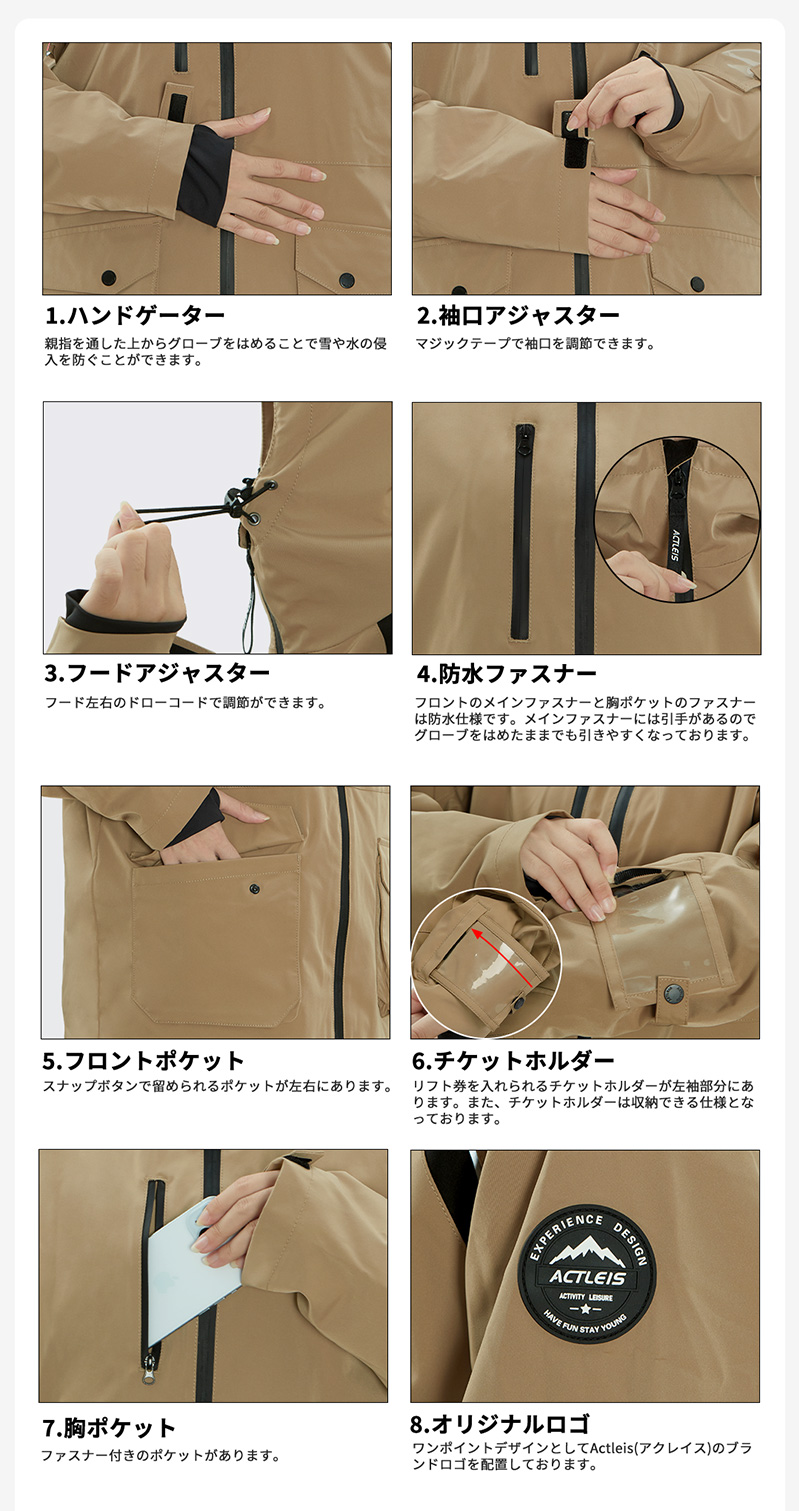 1.ハンドゲーター

親指を通した上からグローブをはめることで雪や水の侵入を防ぐことができます。

2.袖口アジャスター

マジックテープで袖口を調節できます。

3.フードアジャスター

フード左右のドローコードで調節ができます。

ACTLEIS

4.防水ファスナー

フロントのメインファスナーと胸ポケットのファスナーは防水仕様です。メインファスナーには引手があるのでグローブをはめたままでも引きやすくなっております。

5.フロントポケット

スナップボタンで留められるポケットが左右にあります。

6.チケットホルダー

リフト券を入れられるチケットホルダーが左袖部分にあります。また、チケットホルダーは収納できる仕様となっております。

7.胸ポケット

ファスナー付きのポケットがあります。

EXPERIENCE DESIGN
ACTLEIS
ACTIVITY LEISURE
HAVE FUN STAY YOUNG

8.オリジナルロゴ

ワンポイントデザインとしてActleis(アクレイス)のブランドロゴを配置しております。