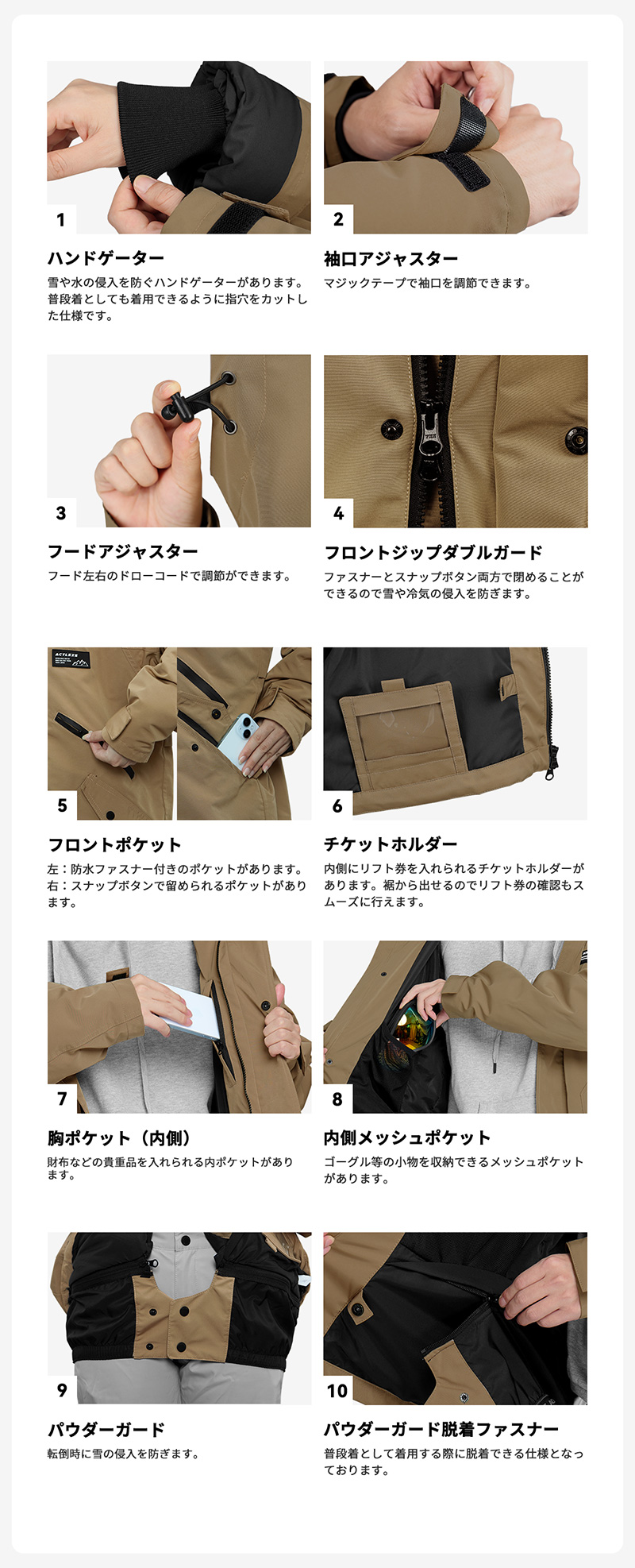 1

ハンドゲーター

雪や水の侵入を防ぐハンドゲーターがあります。普段着としても着用できるように指穴をカットした仕様です。

2

袖口アジャスター

マジックテープで袖口を調節できます。

3

フードアジャスター

フード左右のドローコードで調節ができます。

4

フロントジップダブルガード

ファスナーとスナップボタン両方で閉めることができるので雪や冷気の侵入を防ぎます。

ACTLESS

5

フロントポケット

左：防水ファスナー付きのポケットがあります。
右：スナップボタンで留められるポケットがあります。

6

チケットホルダー

内側にリフト券を入れられるチケットホルダーがあります。裾から出せるのでリフト券の確認もスムーズに行えます。

7

胸ポケット（内側）

財布などの貴重品を入れられる内ポケットがあります。

8

内側メッシュポケット

ゴーグル等の小物を収納できるメッシュポケットがあります。

9

パウダーガード

転倒時に雪の侵入を防ぎます。

10

パウダーガード脱着ファスナー

普段着として着用する際に脱着できる仕様となっております。