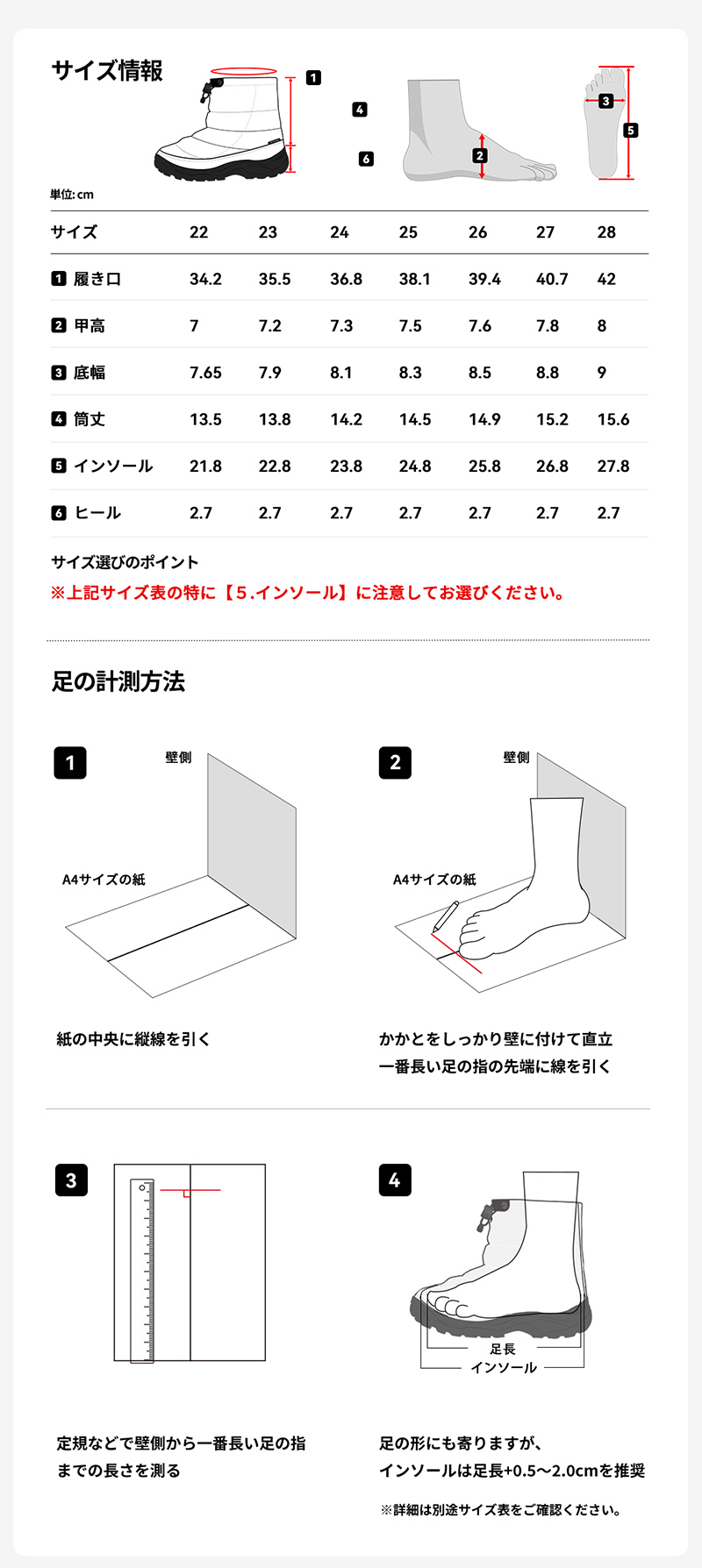 サイズ情報

1
4
6
2
3
5

単位: cm

| サイズ | 22 | 23 | 24 | 25 | 26 | 27 | 28 |
|---|---|---|---|---|---|---|---|
| 1 履き口 | 34.2 | 35.5 | 36.8 | 38.1 | 39.4 | 40.7 | 42 |
| 2 甲高 | 7 | 7.2 | 7.3 | 7.5 | 7.6 | 7.8 | 8 |
| 3 底幅 | 7.65 | 7.9 | 8.1 | 8.3 | 8.5 | 8.8 | 9 |
| 4 筒丈 | 13.5 | 13.8 | 14.2 | 14.5 | 14.9 | 15.2 | 15.6 |
| 5 インソール | 21.8 | 22.8 | 23.8 | 24.8 | 25.8 | 26.8 | 27.8 |
| 6 ヒール | 2.7 | 2.7 | 2.7 | 2.7 | 2.7 | 2.7 | 2.7 |

サイズ選びのポイント
※上記サイズ表の特に【5.インソール】に注意してお選びください。

足の計測方法

1
壁側
A4サイズの紙
紙の中央に縦線を引く

2
壁側
A4サイズの紙
かかとをしっかり壁に付けて直立
一番長い足の指の先端に線を引く

3
定規などで壁側から一番長い足の指までの長さを測る

4
足長
インソール
足の形にも寄りますが、
インソールは足長+0.5〜2.0cmを推奨
※詳細は別途サイズ表をご確認ください。