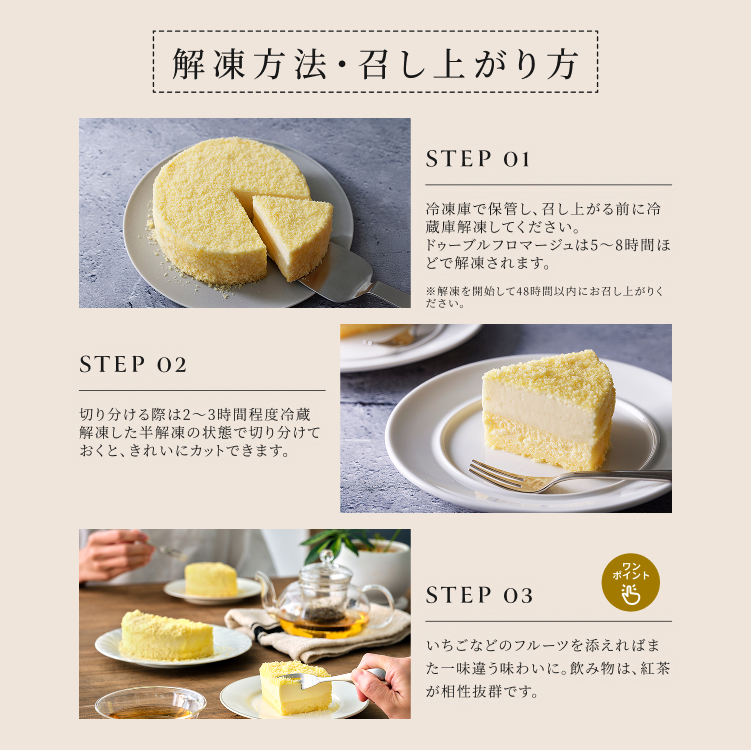 解凍方法・召し上がり方

STEP 01

冷凍庫で保管し、召し上がる前に冷蔵庫解凍してください。
ドゥーブルフロマージュは5～8時間ほどで解凍されます。

※解凍を開始して48時間以内にお召し上がりください。

STEP 02

切り分ける際は2～3時間程度冷蔵解凍した半解凍の状態で切り分けておくと、きれいにカットできます。

ワンポイント

STEP 03

いちごなどのフルーツを添えればまた一味違う味わいに。飲み物は、紅茶が相性抜群です。