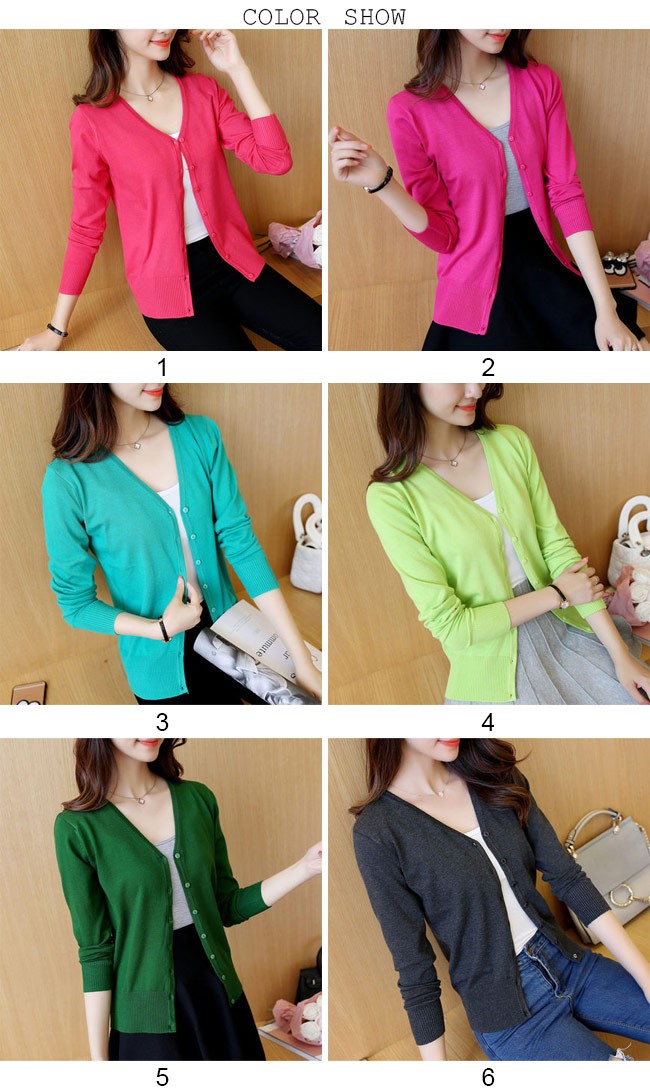 COLOR SHOW

1

2

3

4

5

6