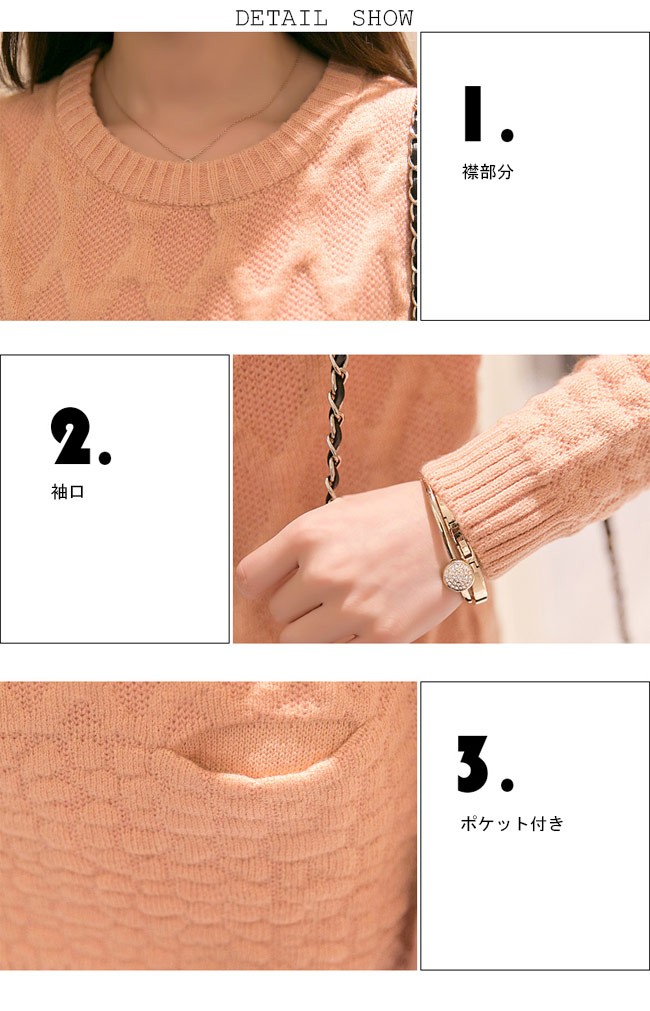 DETAIL SHOW

1.

襟部分

2.

袖口

3.

ポケット付き