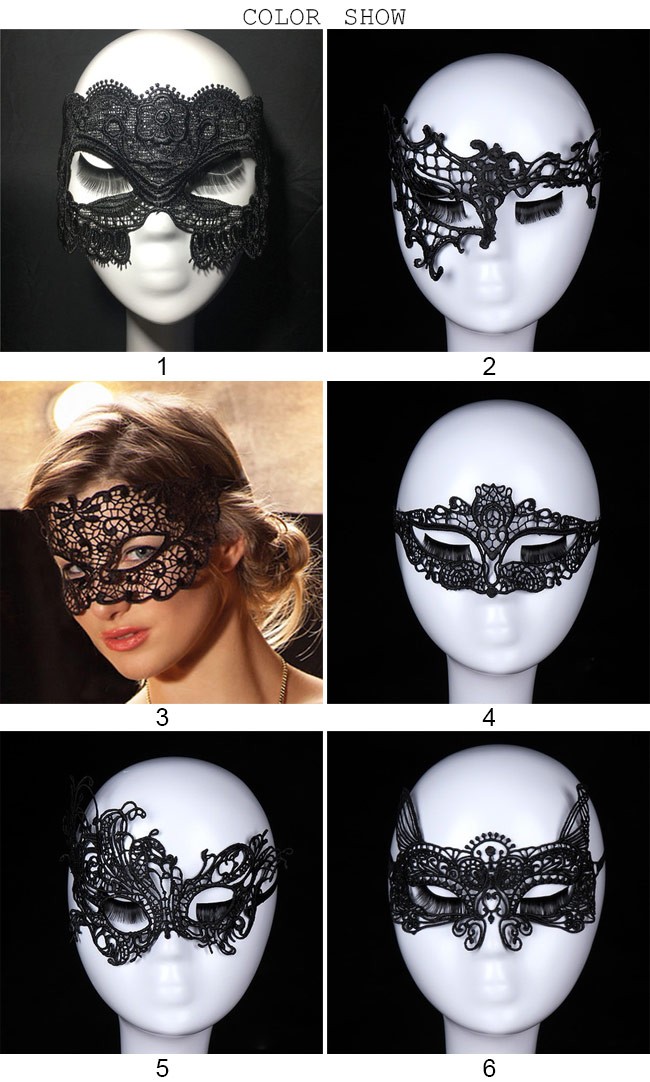 COLOR SHOW

1

2

3

4

5

6