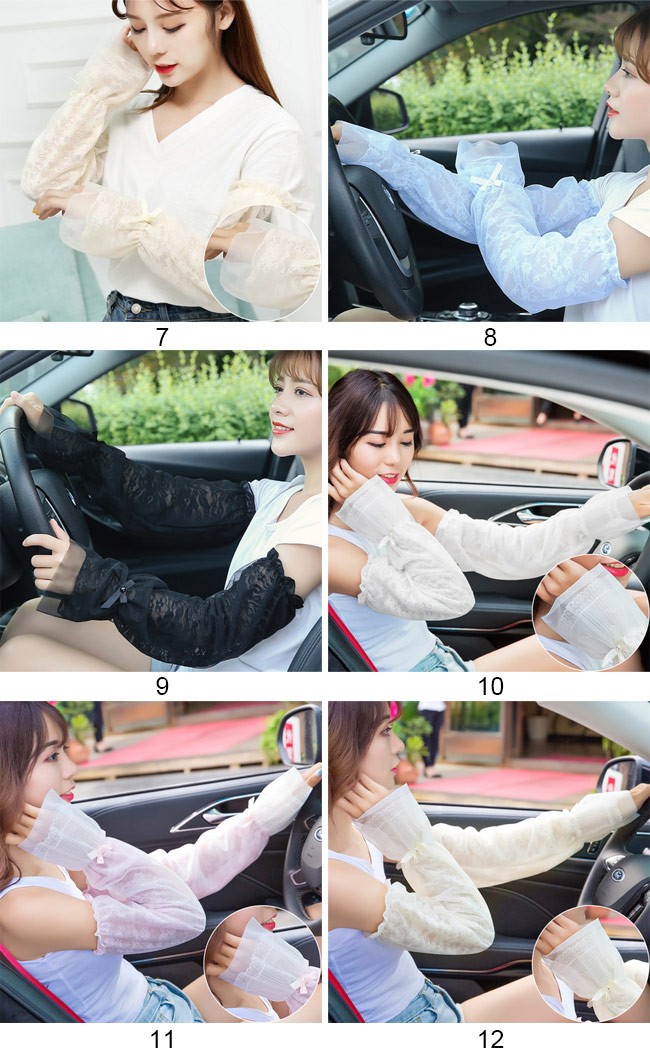 7
8
9
10
11
12