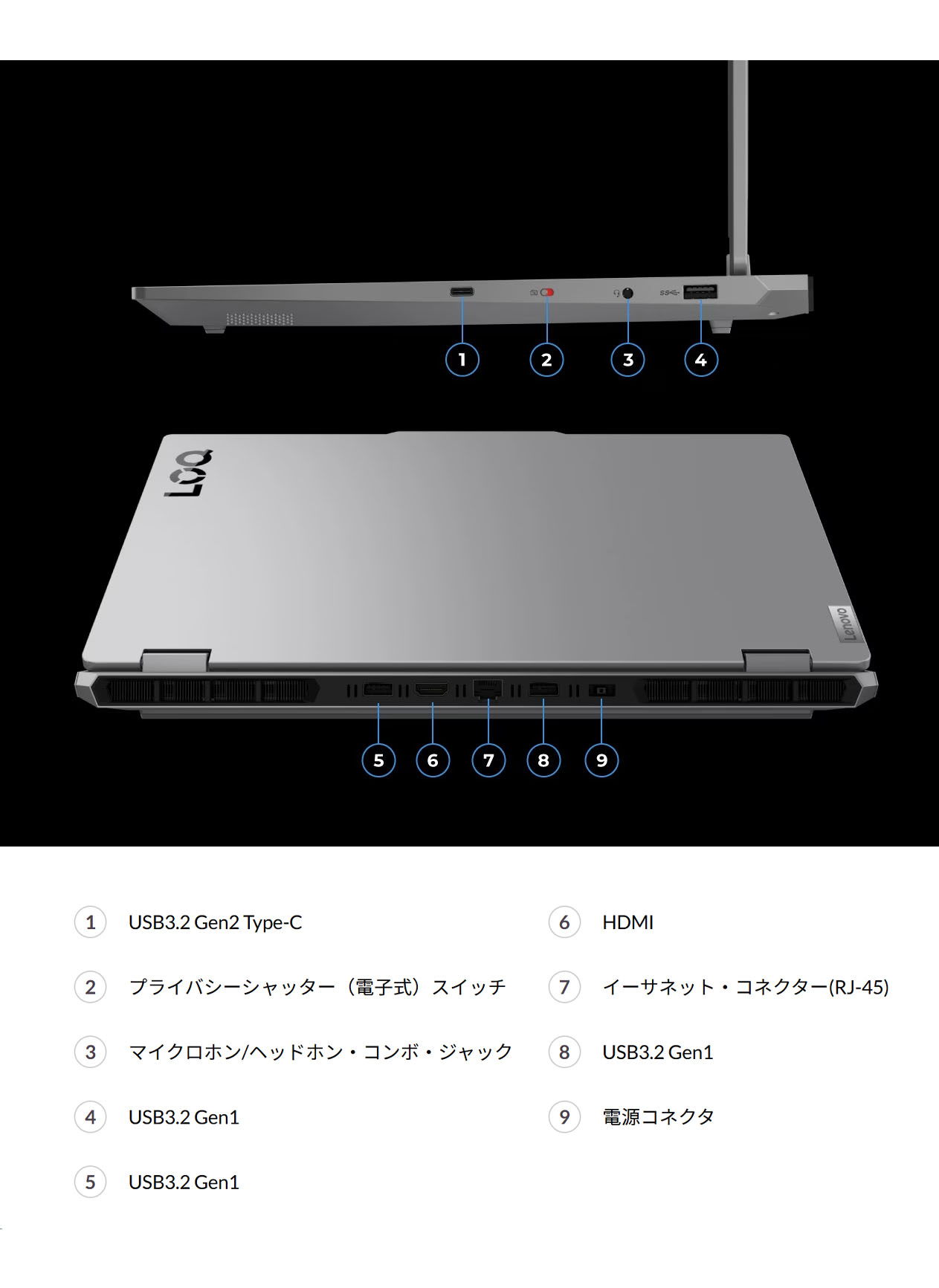 1
2
3
4

LOQ

Lenovo

5
6
7
8
9

1 USB3.2 Gen2 Type-C

2 プライバシーシャッター（電子式）スイッチ

3 マイクロホン/ヘッドホン・コンボ・ジャック

4 USB3.2 Gen1

5 USB3.2 Gen1

6 HDMI

7 イーサネット・コネクター(RJ-45)

8 USB3.2 Gen1

9 電源コネクタ