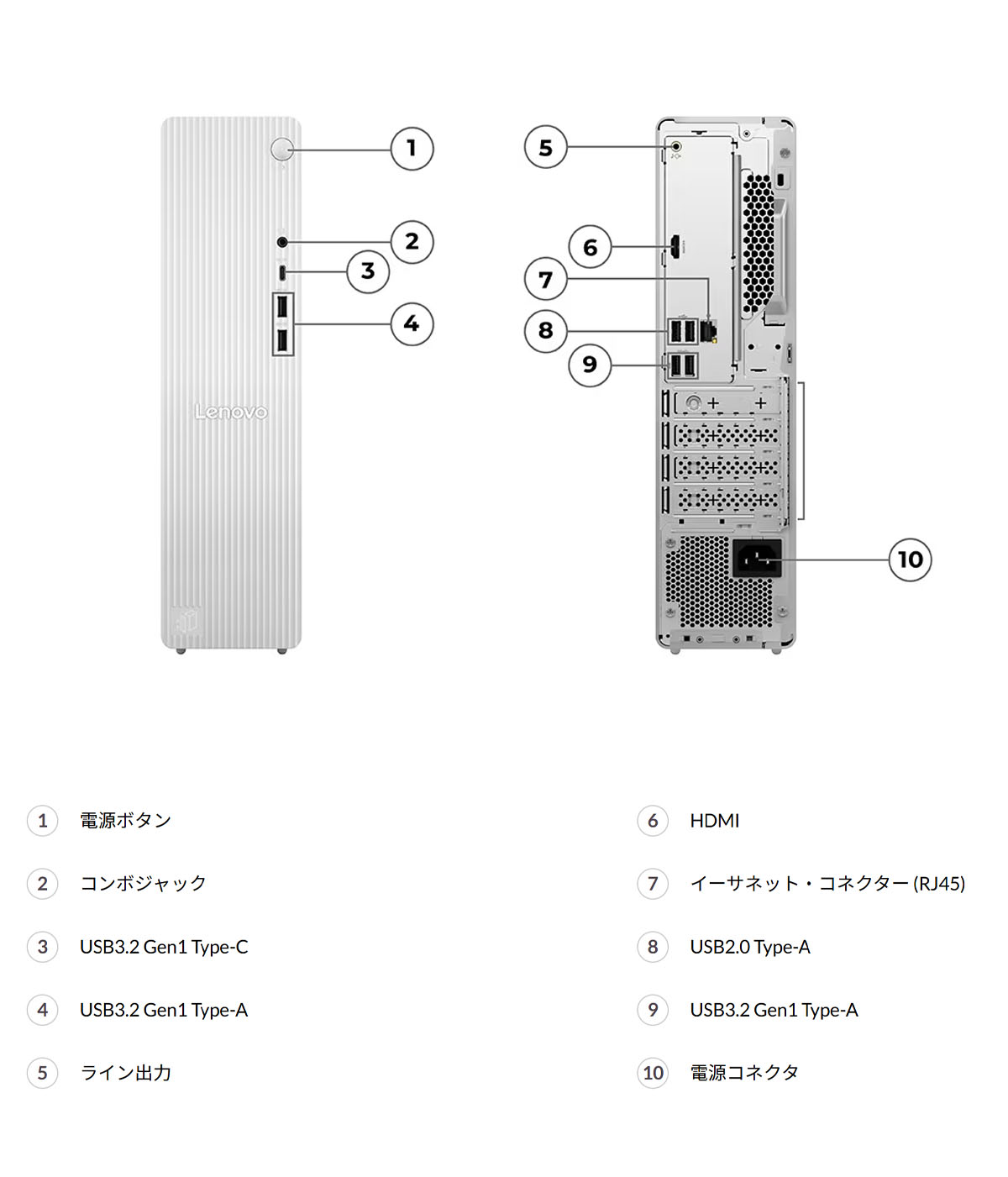 1
2
3
4
Lenovo
5
6
7
8
9
10

1 電源ボタン
2 コンボジャック
3 USB3.2 Gen1 Type-C
4 USB3.2 Gen1 Type-A
5 ライン出力

6 HDMI
7 イーサネット・コネクター (RJ45)
8 USB2.0 Type-A
9 USB3.2 Gen1 Type-A
10 電源コネクタ