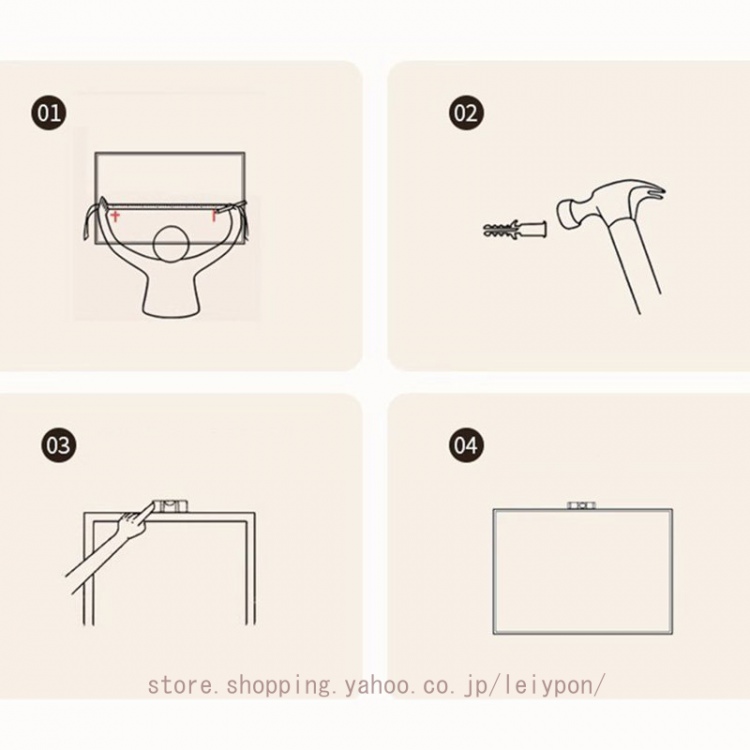 01

02

03

04

store.shopping.yahoo.co.jp/leiypon/