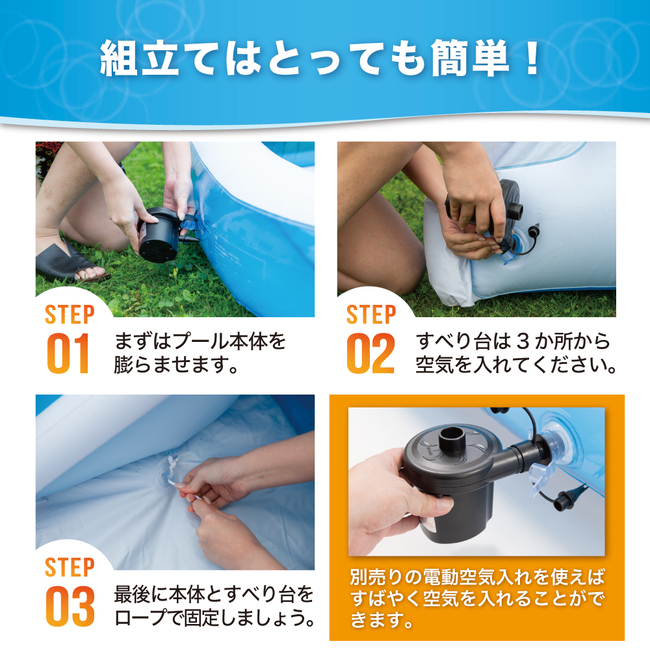 組立てはとっても簡単！

STEP
01
まずはプール本体を膨らませます。

STEP
02
すべり台は３か所から空気を入れてください。

STEP
03
最後に本体とすべり台をロープで固定しましょう。

別売りの電動空気入れを使えばすばやく空気を入れることができます。