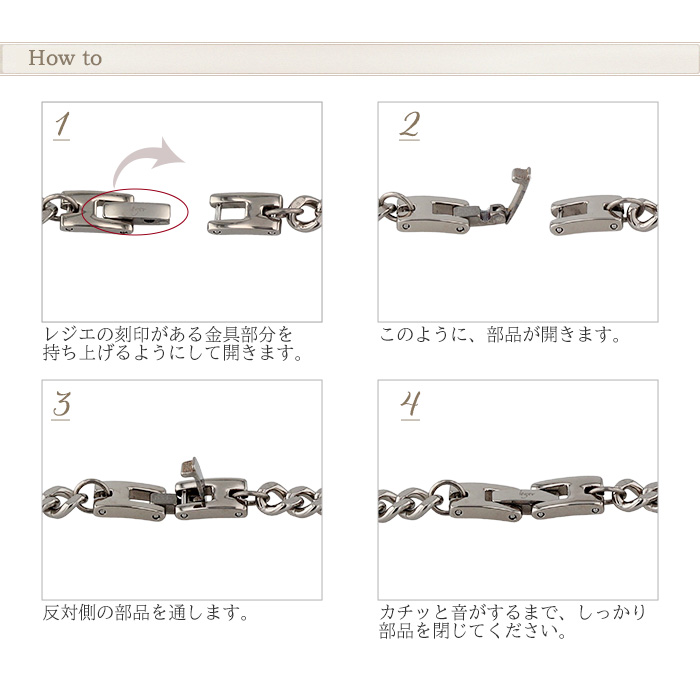 How to

1

レジエの刻印がある金具部分を持ち上げるようにして開きます。

2

このように、部品が開きます。

3

反対側の部品を通します。

4

カチッと音がするまで、しっかり部品を閉じてください。