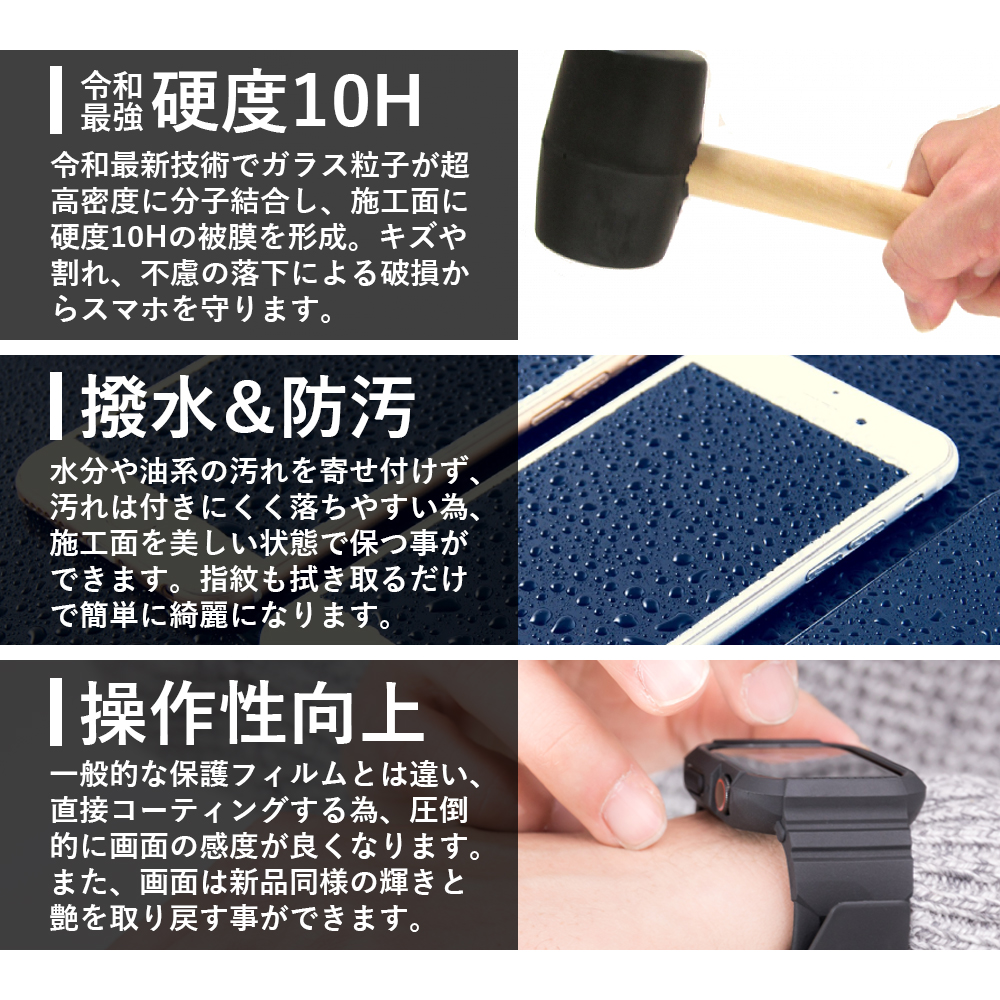 令和最強 硬度10H

令和最新技術でガラス粒子が超高密度に分子結合し、施工面に硬度10Hの被膜を形成。キズや割れ、不慮の落下による破損からスマホを守ります。

撥水&防汚

水分や油系の汚れを寄せ付けず、汚れは付きにくく落ちやすい為、施工面を美しい状態で保つ事ができます。指紋も拭き取るだけで簡単に綺麗になります。

操作性向上

一般的な保護フィルムとは違い、直接コーティングする為、圧倒的に画面の感度が良くなります。また、画面は新品同様の輝きと艶を取り戻す事ができます。