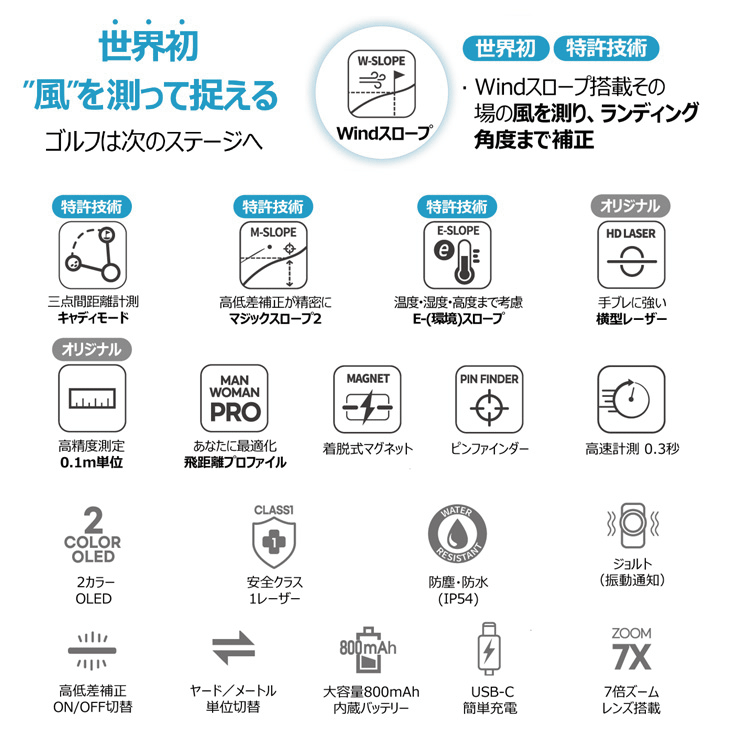 世界初
"風"を測って捉える
ゴルフは次のステージへ

W-SLOPE
Windスロープ

世界初 特許技術
・Windスロープ搭載その場の風を測り、ランディング角度まで補正

特許技術
三点間距離計測
キャディモード

特許技術
M-SLOPE
高低差補正が精密に
マジックスロープ2

特許技術
E-SLOPE
温度・湿度・高度まで考慮
E-(環境)スロープ

オリジナル
HD LASER
手ブレに強い
横型レーザー

オリジナル
高精度測定
0.1m単位

MAN
WOMAN
PRO
あなたに最適化
飛距離プロファイル

MAGNET
着脱式マグネット

PIN FINDER
ピンファインダー

高速計測 0.3秒

2
COLOR
OLED
2カラー
OLED

CLASS1
1
安全クラス
1レーザー

WATER RESISTANT
防塵・防水
(IP54)

ジョルト
(振動通知)

高低差補正
ON/OFF切替

ヤード/メートル
単位切替

800mAh
大容量800mAh
内蔵バッテリー

USB-C
簡単充電

ZOOM
7X
7倍ズーム
レンズ搭載