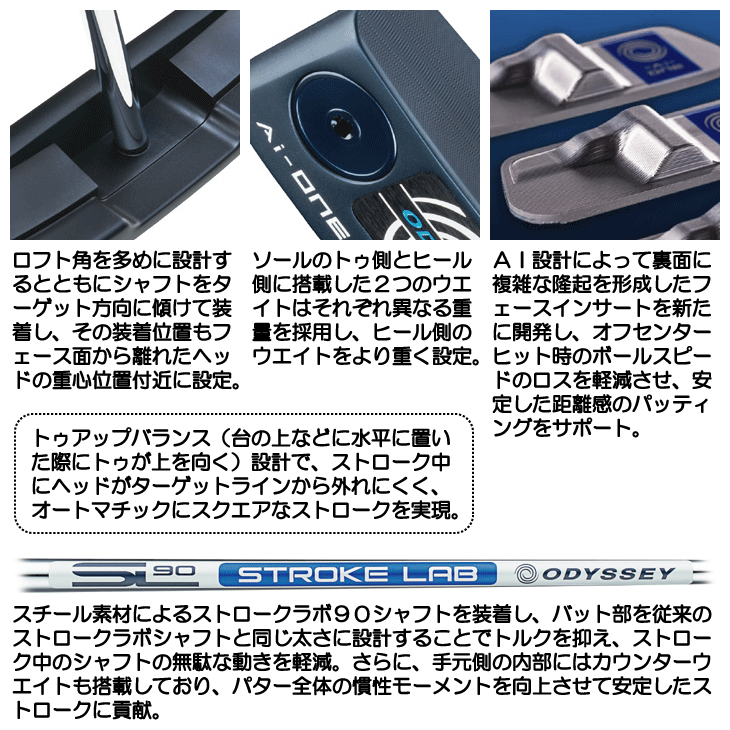 Ai-ONE

ロフト角を多めに設計するとともにシャフトをターゲット方向に傾けて装着し、その装着位置もフェース面から離れたヘッドの重心位置付近に設定。

ソールのトゥ側とヒール側に搭載した２つのウエイトはそれぞれ異なる重量を採用し、ヒール側のウエイトをより重く設定。

ＡＩ設計によって裏面に複雑な隆起を形成したフェースインサートを新たに開発し、オフセンターヒット時のボールスピードのロスを軽減させ、安定した距離感のパッティングをサポート。

トゥアップバランス（台の上などに水平に置いた際にトゥが上を向く）設計で、ストローク中にヘッドがターゲットラインから外れにくく、オートマチックにスクエアなストロークを実現。

SL 90 STROKE LAB ODYSSEY

スチール素材によるストロークラボ９０シャフトを装着し、バット部を従来のストロークラボシャフトと同じ太さに設計することでトルクを抑え、ストローク中のシャフトの無駄な動きを軽減。さらに、手元側の内部にはカウンターウエイトも搭載しており、パター全体の慣性モーメントを向上させて安定したストロークに貢献。