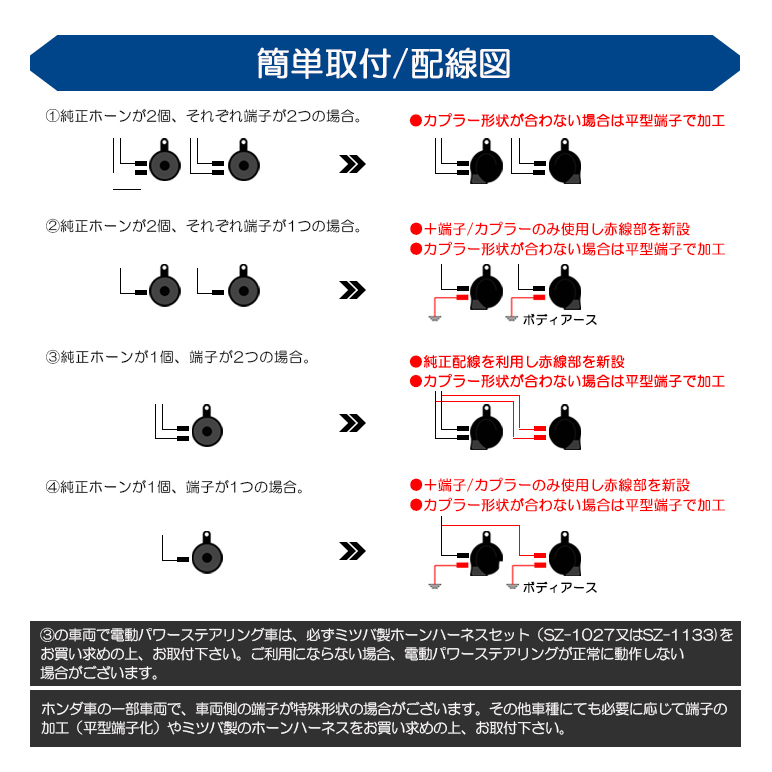 簡単取付/配線図

①純正ホーンが2個、それぞれ端子が2つの場合。

●カプラー形状が合わない場合は平型端子で加工

②純正ホーンが2個、それぞれ端子が1つの場合。

●＋端子/カプラーのみ使用し赤線部を新設
●カプラー形状が合わない場合は平型端子で加工

ボディアース

③純正ホーンが1個、端子が2つの場合。

●純正配線を利用し赤線部を新設
●カプラー形状が合わない場合は平型端子で加工

④純正ホーンが1個、端子が1つの場合。

●＋端子/カプラーのみ使用し赤線部を新設
●カプラー形状が合わない場合は平型端子で加工

ボディアース

③の車両で電動パワーステアリング車は、必ずミツバ製ホーンハーネスセット（SZ-1027又はSZ-1133)をお買い求めの上、お取付下さい。ご利用にならない場合、電動パワーステアリングが正常に動作しない場合がございます。

ホンダ車の一部車両で、車両側の端子が特殊形状の場合がございます。その他車種にても必要に応じて端子の加工（平型端子化）やミツバ製のホーンハーネスをお買い求めの上、お取付下さい。