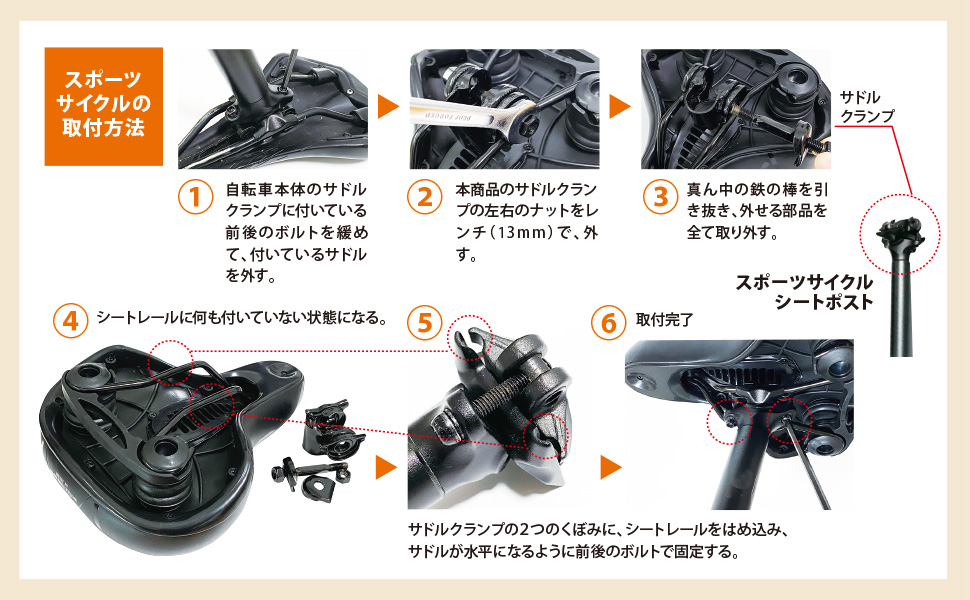 スポーツサイクルの取付方法

1 自転車本体のサドルクランプに付いている前後のボルトを緩めて、付いているサドルを外す。

2 本商品のサドルクランプの左右のナットをレンチ（13mm）で、外す。

3 真ん中の鉄の棒を引き抜き、外せる部品を全て取り外す。

サドルクランプ

スポーツサイクルシートポスト

4 シートレールに何も付いていない状態になる。

5

6 取付完了

サドルクランプの2つのくぼみに、シートレールをはめ込み、サドルが水平になるように前後のボルトで固定する。