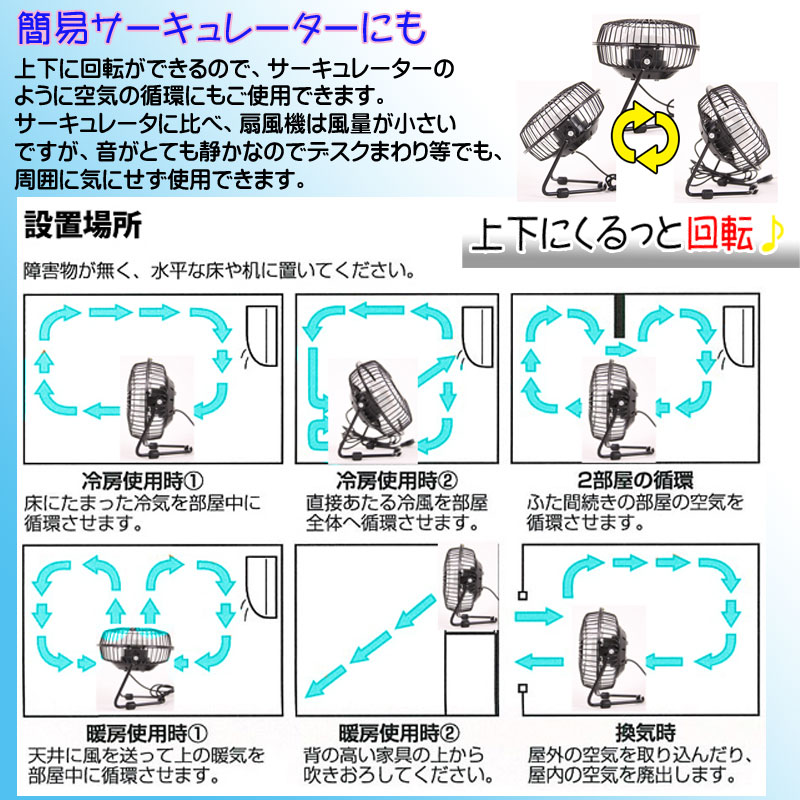 簡易サーキュレーターにも

上下に回転ができるので、サーキュレーターのように空気の循環にもご使用できます。
サーキュレータに比べ、扇風機は風量が小さいですが、音がとても静かなのでデスクまわり等でも、周囲に気にせず使用できます。

上下にくるっと回転♪

設置場所

障害物が無く、水平な床や机に置いてください。

冷房使用時①
床にたまった冷気を部屋中に循環させます。

冷房使用時②
直接あたる冷風を部屋全体へ循環させます。

2部屋の循環
ふた間続きの部屋の空気を循環させます。

暖房使用時①
天井に風を送って上の暖気を部屋中に循環させます。

暖房使用時②
背の高い家具の上から吹きおろしてください。

換気時
屋外の空気を取り込んだり、屋内の空気を廃出します。