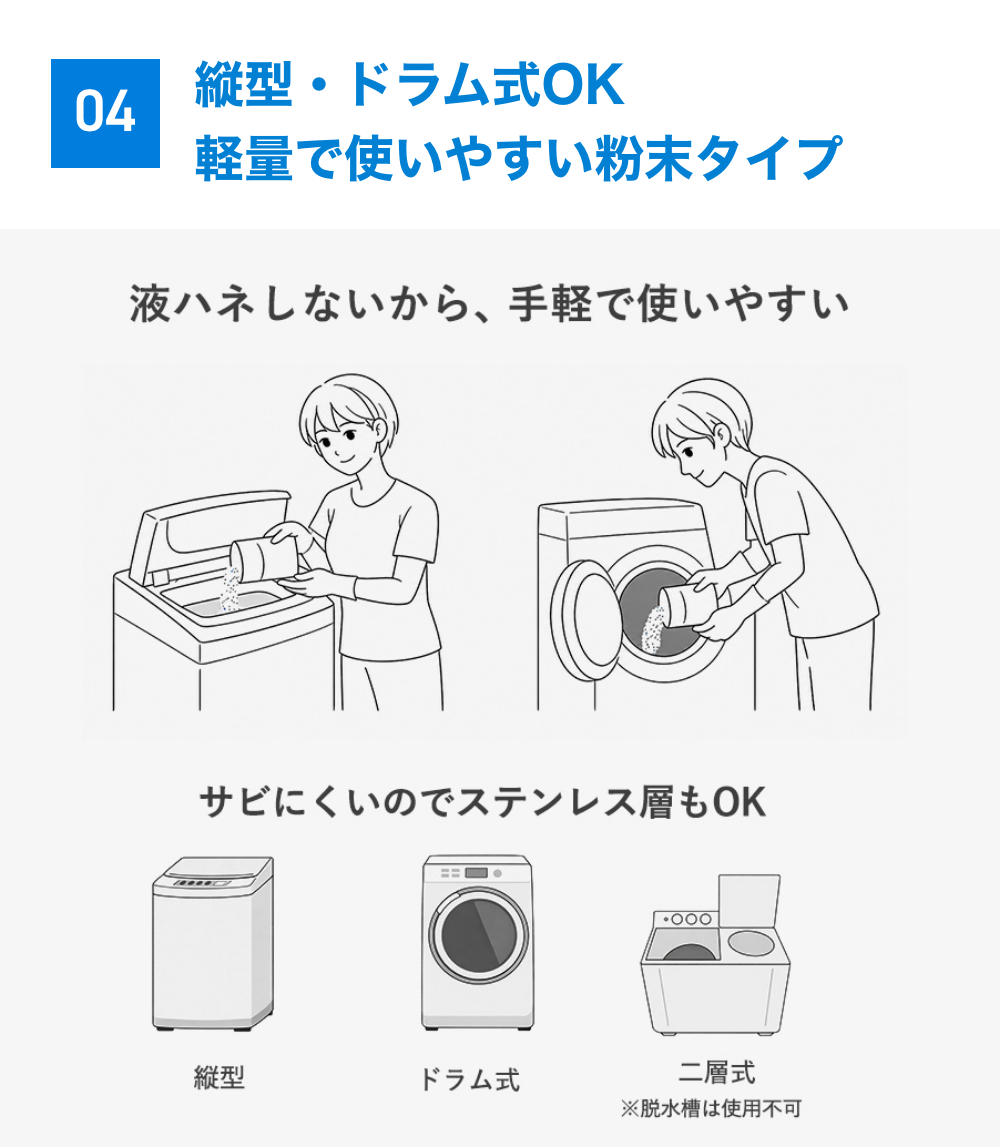 04

縦型・ドラム式OK
軽量で使いやすい粉末タイプ

液ハネしないから、手軽で使いやすい

サビにくいのでステンレス層もOK

縦型

ドラム式

二層式
※脱水槽は使用不可