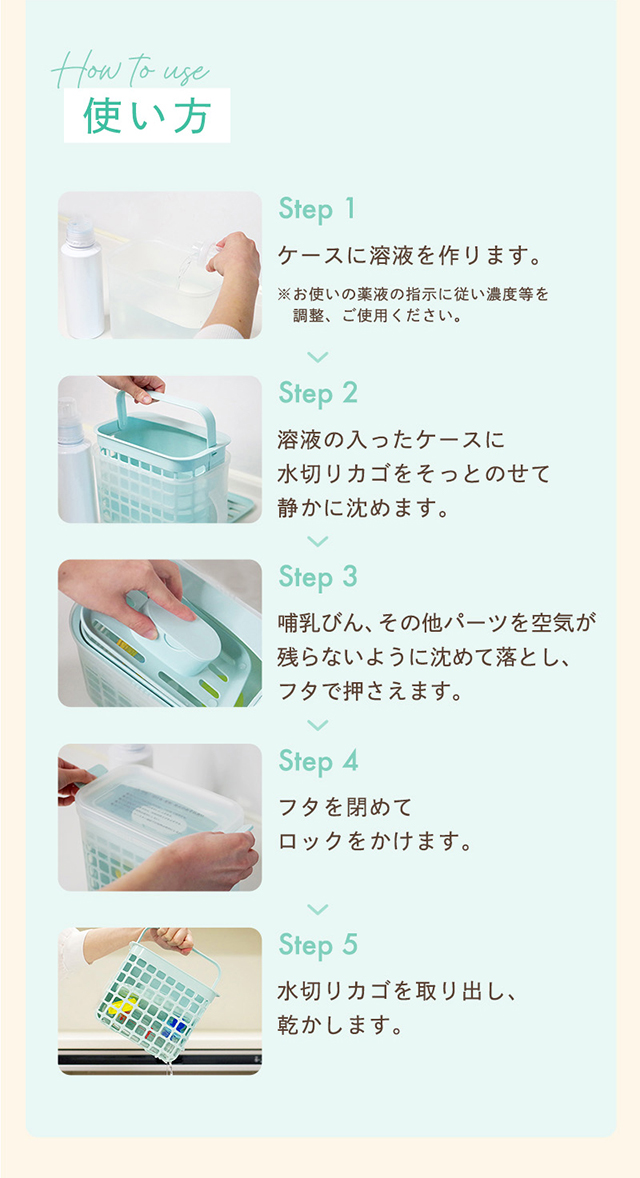 How to use
使い方

Step 1
ケースに溶液を作ります。
※お使いの薬液の指示に従い濃度等を調整、ご使用ください。

Step 2
溶液の入ったケースに水切りカゴをそっとのせて静かに沈めます。

Step 3
哺乳びん、その他パーツを空気が残らないように沈めて落とし、フタで押さえます。

Step 4
フタを閉めてロックをかけます。

Step 5
水切りカゴを取り出し、乾かします。