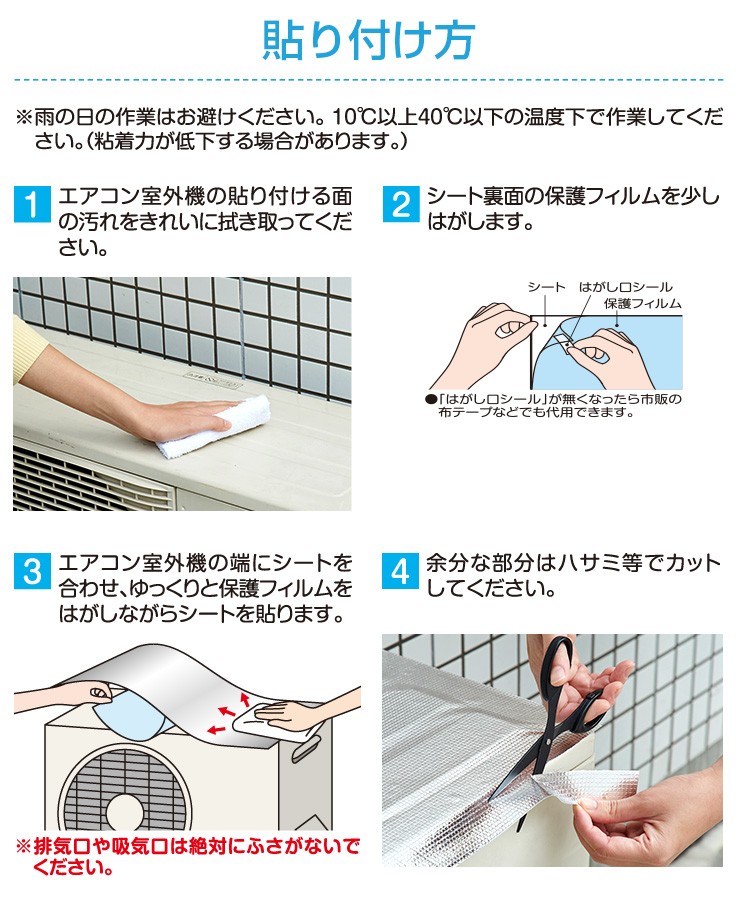 貼り付け方

※雨の日の作業はお避けください。10℃以上40℃以下の温度下で作業してください。(粘着力が低下する場合があります。)

1 エアコン室外機の貼り付ける面の汚れをきれいに拭き取ってください。

2 シート裏面の保護フィルムを少しはがします。

シート　はがし口シール　保護フィルム

●「はがし口シール」が無くなったら市販の布テープなどでも代用できます。

3 エアコン室外機の端にシートを合わせ、ゆっくりと保護フィルムをはがしながらシートを貼ります。

※排気口や吸気口は絶対にふさがないでください。

4 余分な部分はハサミ等でカットしてください。