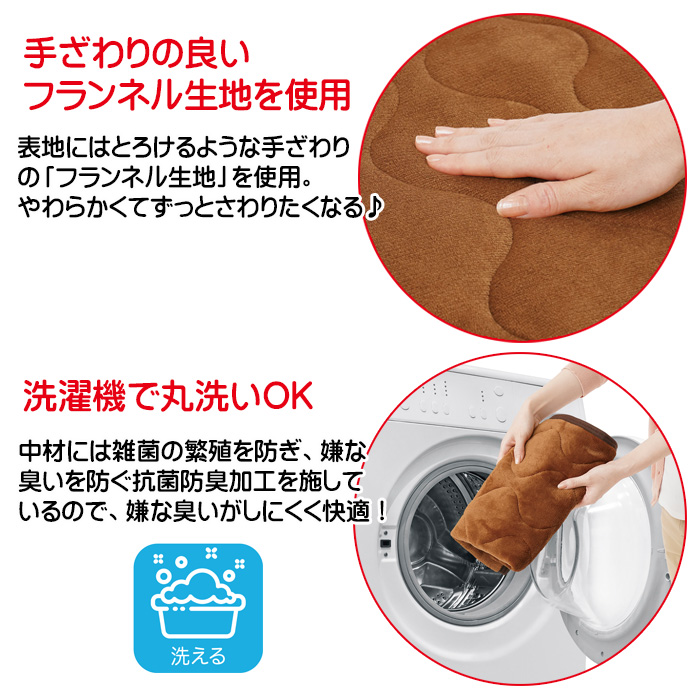 手ざわりの良い
フランネル生地を使用

表地にはとろけるような手ざわりの「フランネル生地」を使用。
やわらかくてずっとさわりたくなる♪

洗濯機で丸洗いOK

中材には雑菌の繁殖を防ぎ、嫌な臭いを防ぐ抗菌防臭加工を施しているので、嫌な臭いがしにくく快適！

洗える