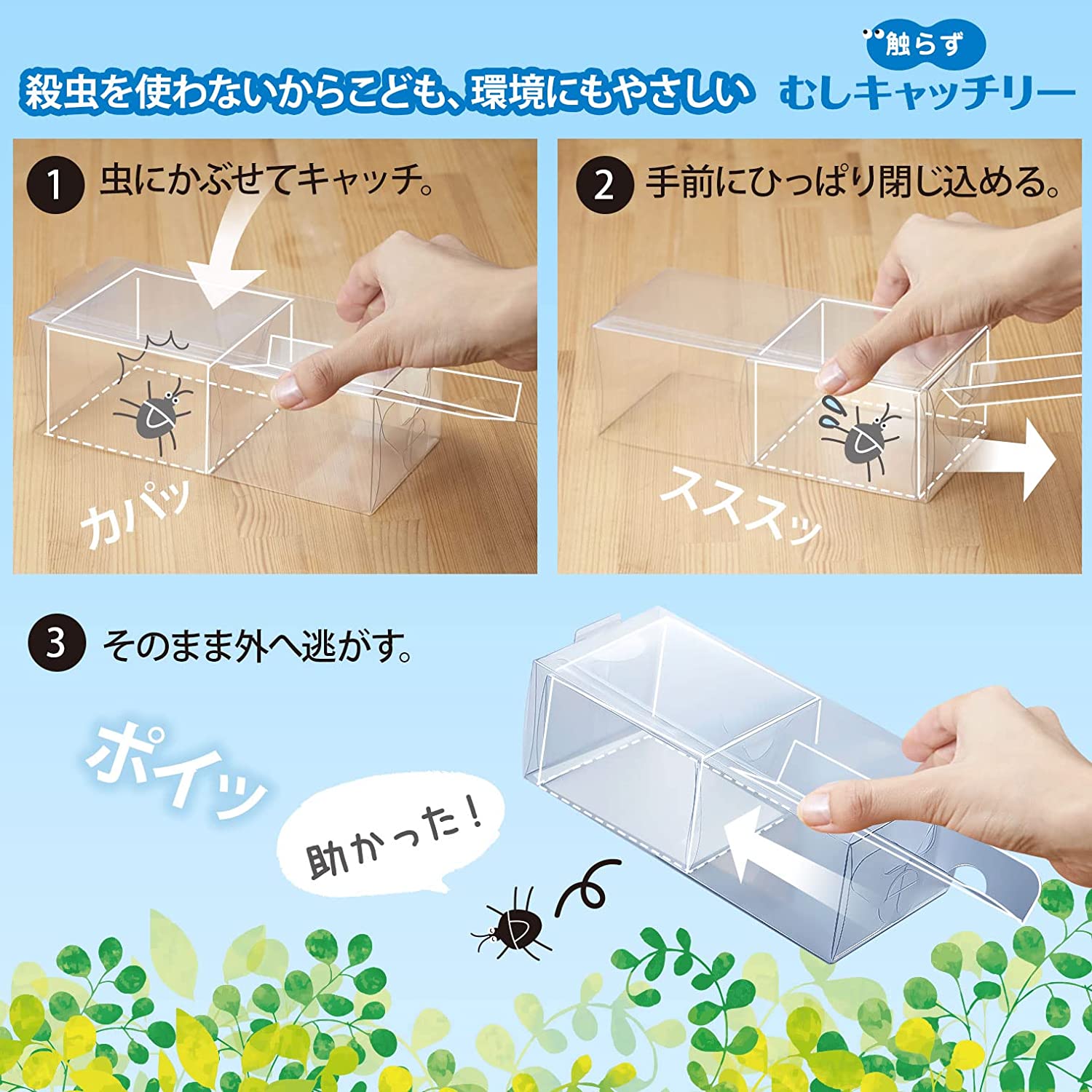 殺虫を使わないからこども、環境にもやさしい

触らず
むしキャッチリー

1 虫にかぶせてキャッチ。

カパッ

2 手前にひっぱり閉じ込める。

スススッ

3 そのまま外へ逃がす。

ポイッ

助かった！