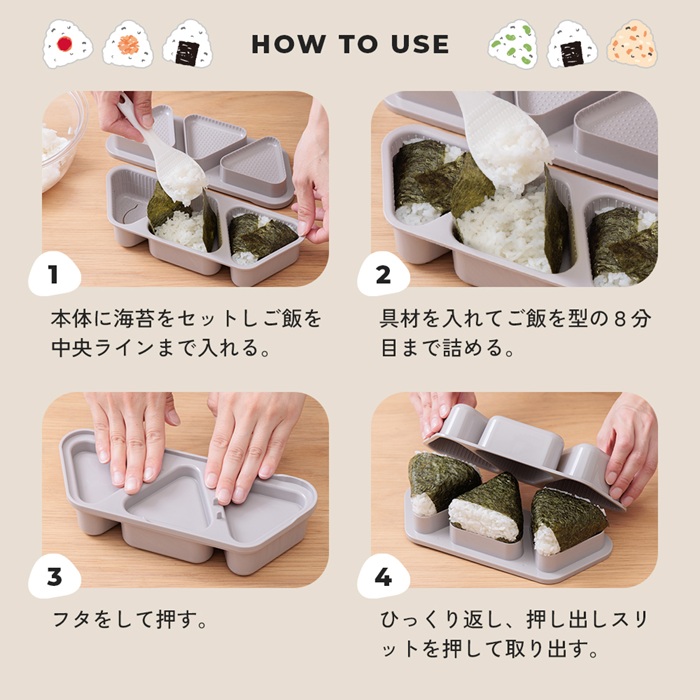 HOW TO USE

1

本体に海苔をセットしご飯を中央ラインまで入れる。

2

具材を入れてご飯を型の８分目まで詰める。

3

フタをして押す。

4

ひっくり返し、押し出しスリットを押して取り出す。