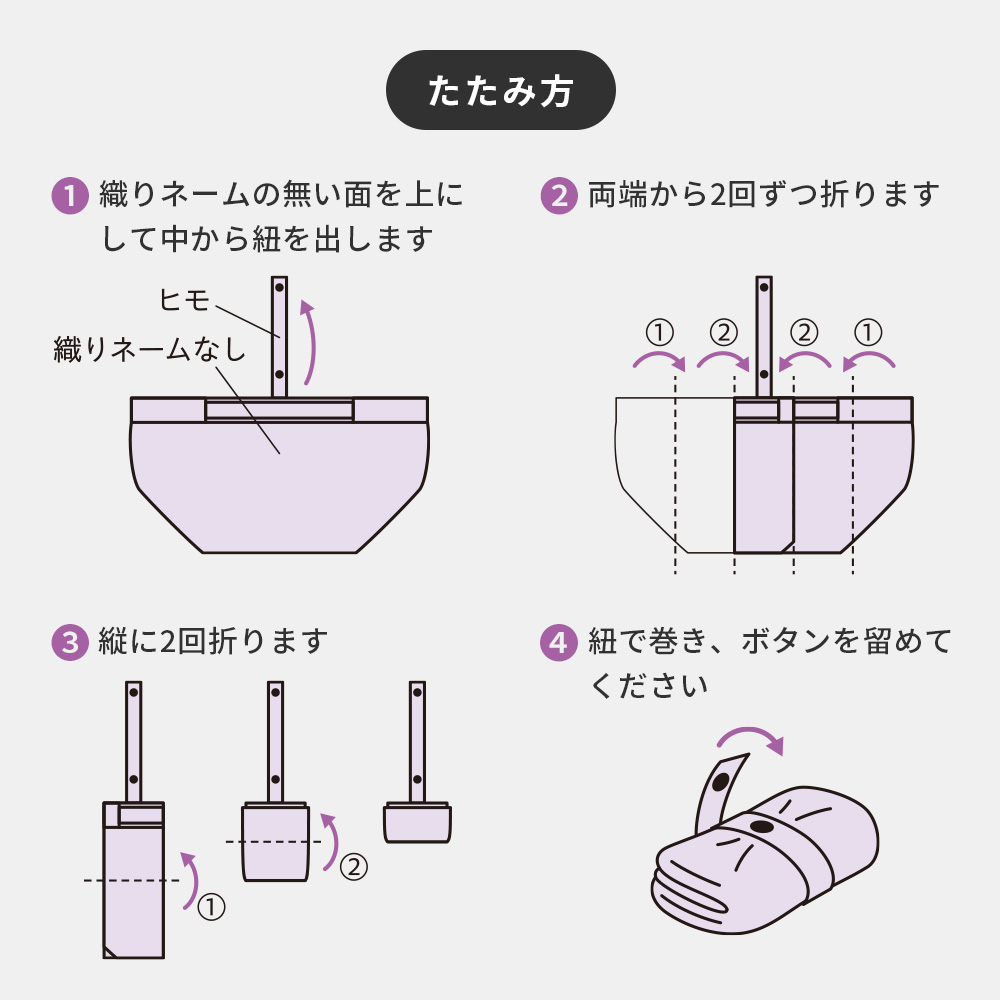 たたみ方

1 織りネームの無い面を上にして中から紐を出します

ヒモ
織りネームなし

2 両端から2回ずつ折ります

① ② ② ①

3 縦に2回折ります

① ②

4 紐で巻き、ボタンを留めてください