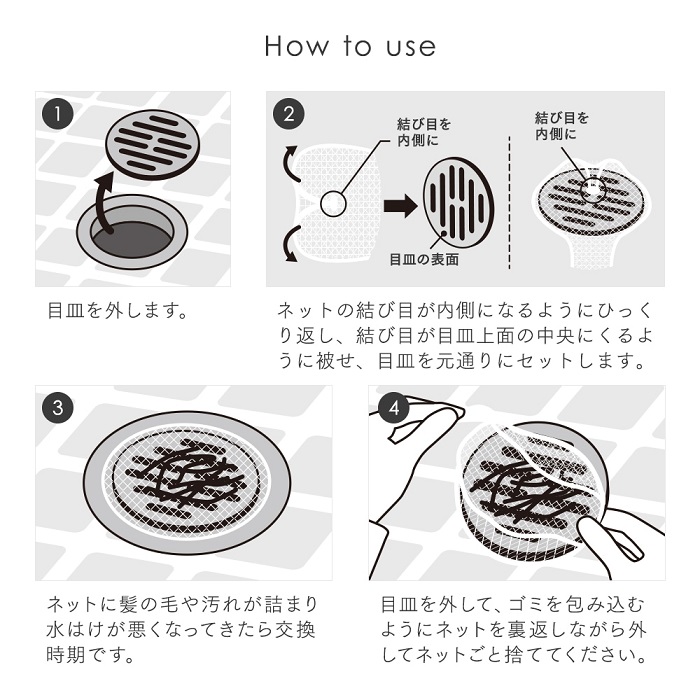 How to use

1

目皿を外します。

2

結び目を内側に

目皿の表面

結び目を内側に

ネットの結び目が内側になるようにひっくり返し、結び目が目皿上面の中央にくるように被せ、目皿を元通りにセットします。

3

ネットに髪の毛や汚れが詰まり水はけが悪くなってきたら交換時期です。

4

目皿を外して、ゴミを包み込むようにネットを裏返しながら外してネットごと捨ててください。