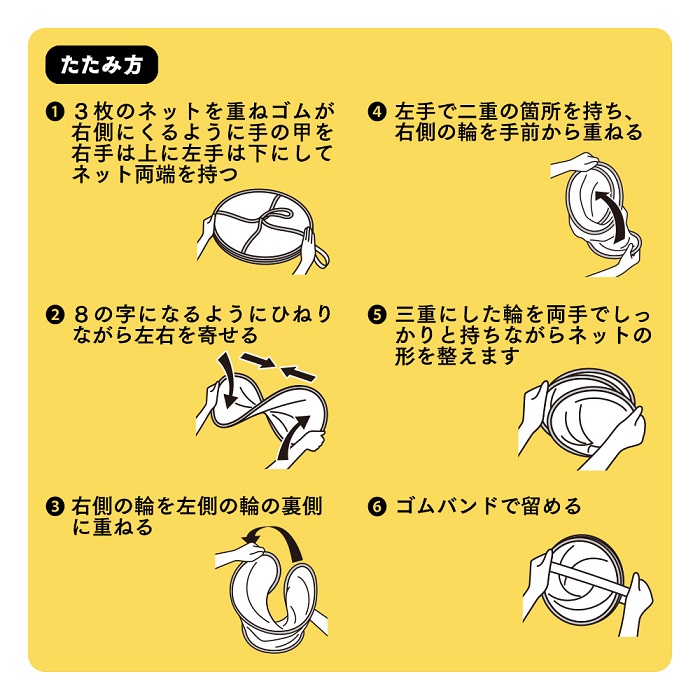 たたみ方

❶ 3枚のネットを重ねゴムが右側にくるように手の甲を右手は上に左手は下にしてネット両端を持つ

❷ 8の字になるようにひねりながら左右を寄せる

❸ 右側の輪を左側の輪の裏側に重ねる

❹ 左手で二重の箇所を持ち、右側の輪を手前から重ねる

❺ 三重にした輪を両手でしっかりと持ちながらネットの形を整えます

❻ ゴムバンドで留める