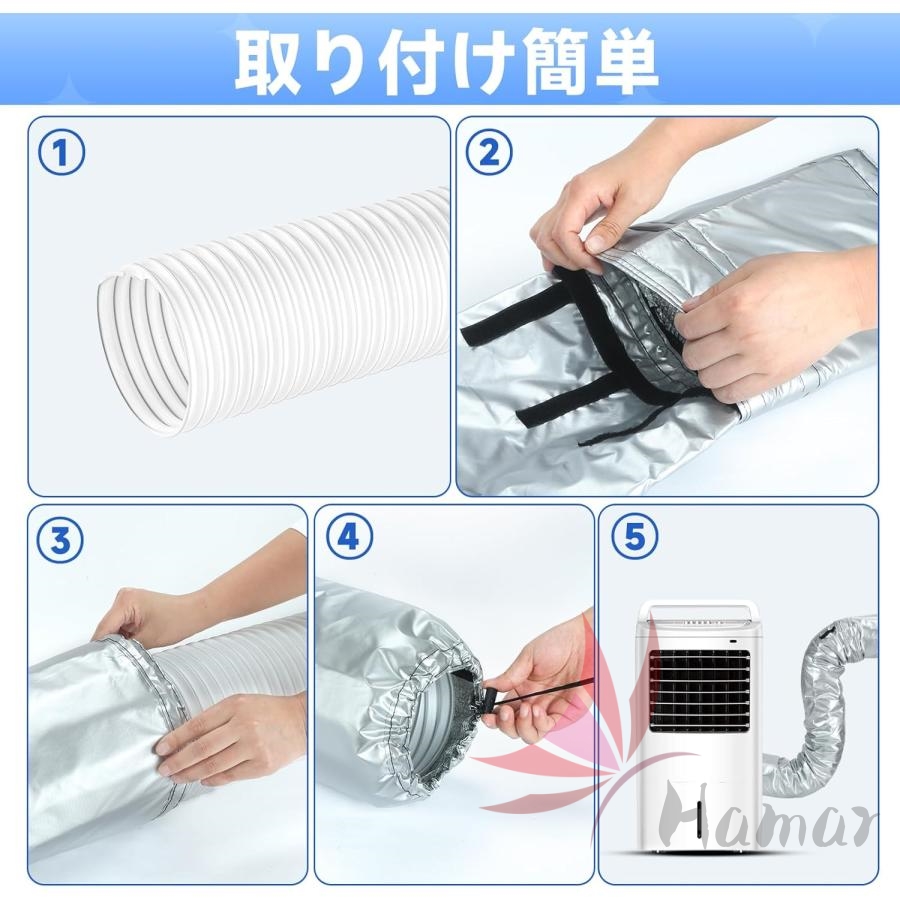 取り付け簡単

①

②

③

④

⑤

Hamar