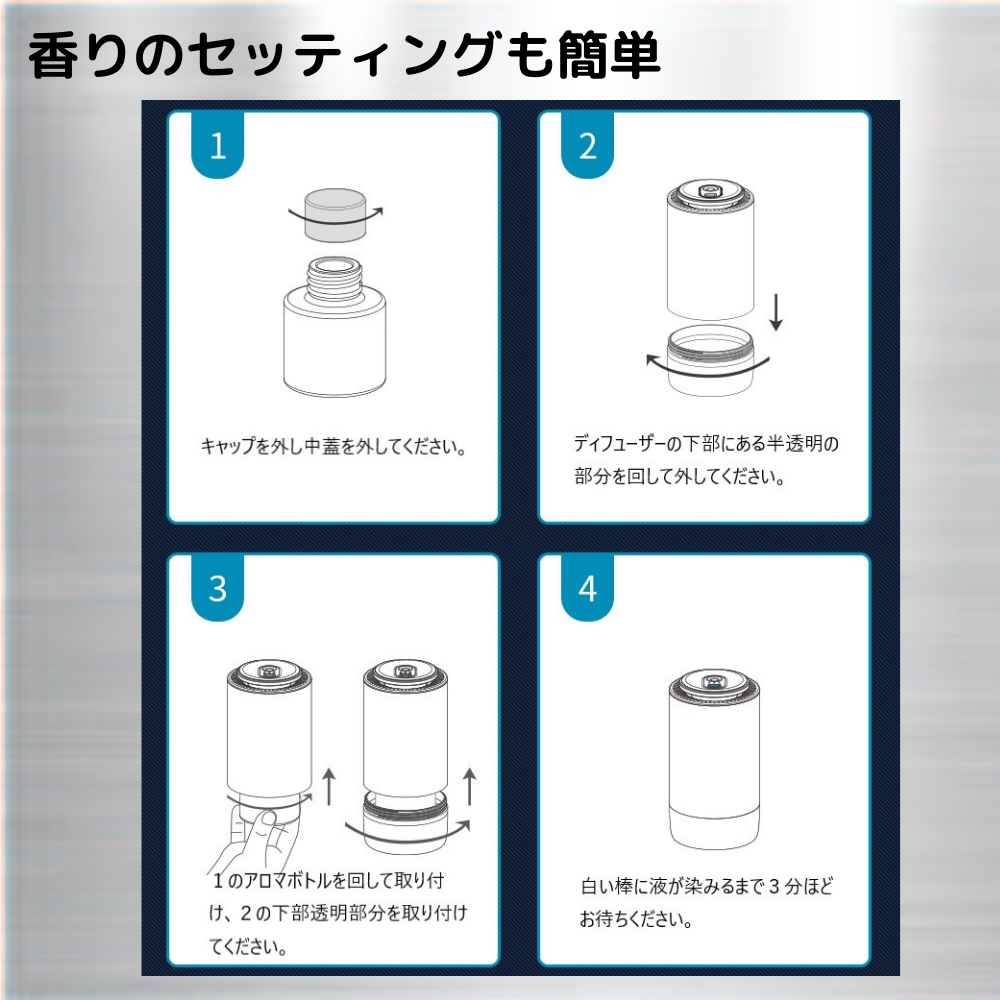 香りのセッティングも簡単

1

キャップを外し中蓋を外してください。

2

ディフューザーの下部にある半透明の部分を回して外してください。

3

１のアロマボトルを回して取り付け、２の下部透明部分を取り付けてください。

4

白い棒に液が染みるまで３分ほどお待ちください。