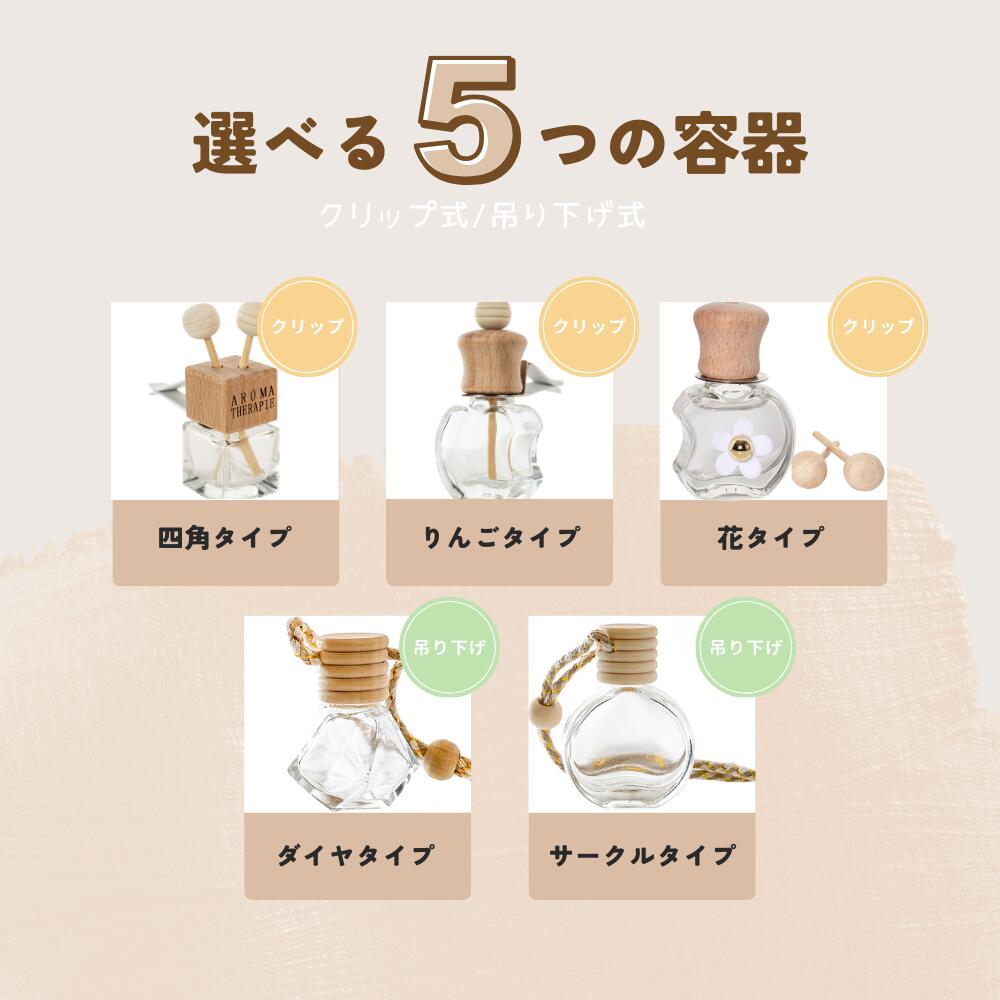 選べる5つの容器

クリップ式/吊り下げ式

クリップ
AROMA THERAPIE
四角タイプ

クリップ
りんごタイプ

クリップ
花タイプ

吊り下げ
ダイヤタイプ

吊り下げ
サークルタイプ