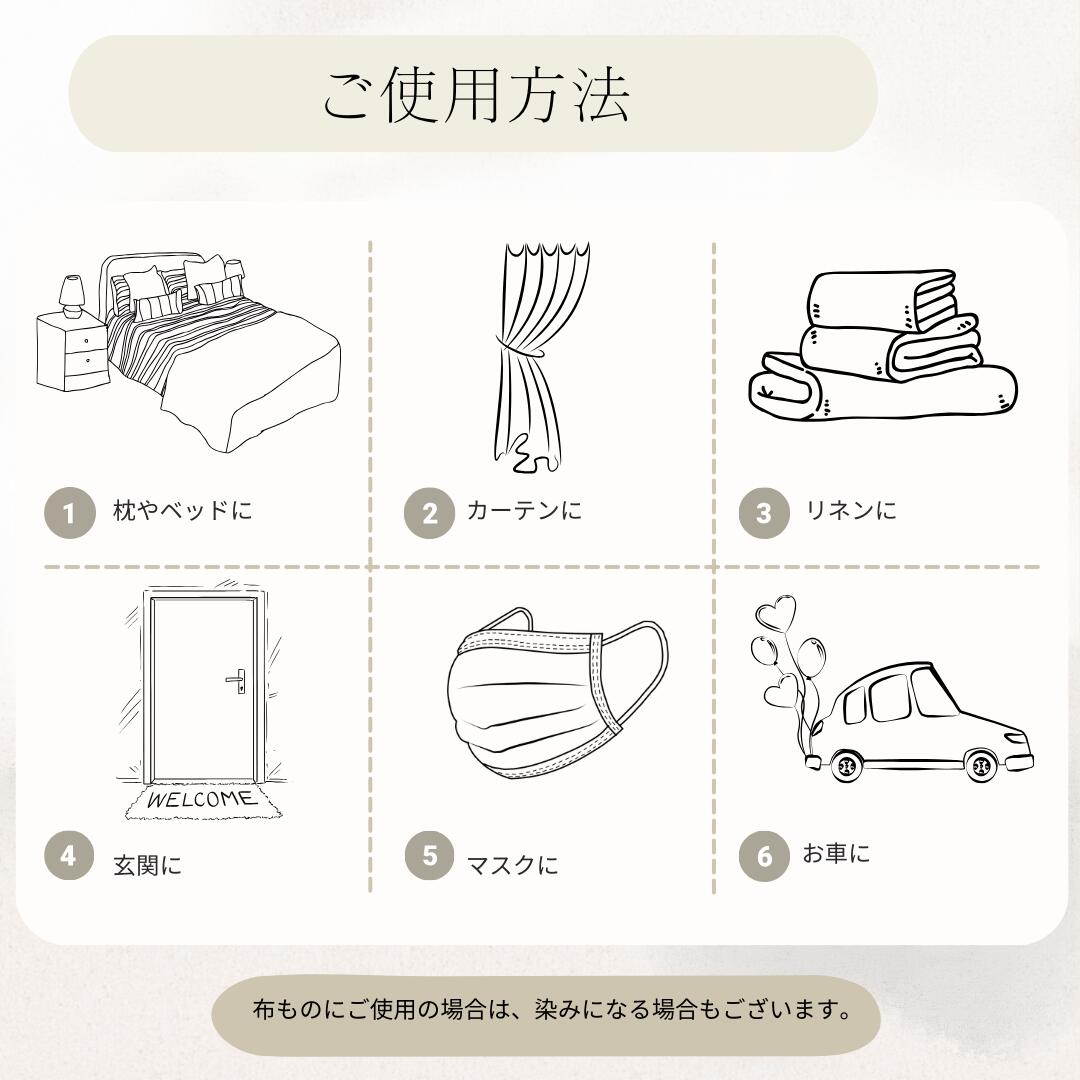 ご使用方法

1 枕やベッドに

2 カーテンに

3 リネンに

WELCOME

4 玄関に

5 マスクに

6 お車に

布ものにご使用の場合は、染みになる場合もございます。