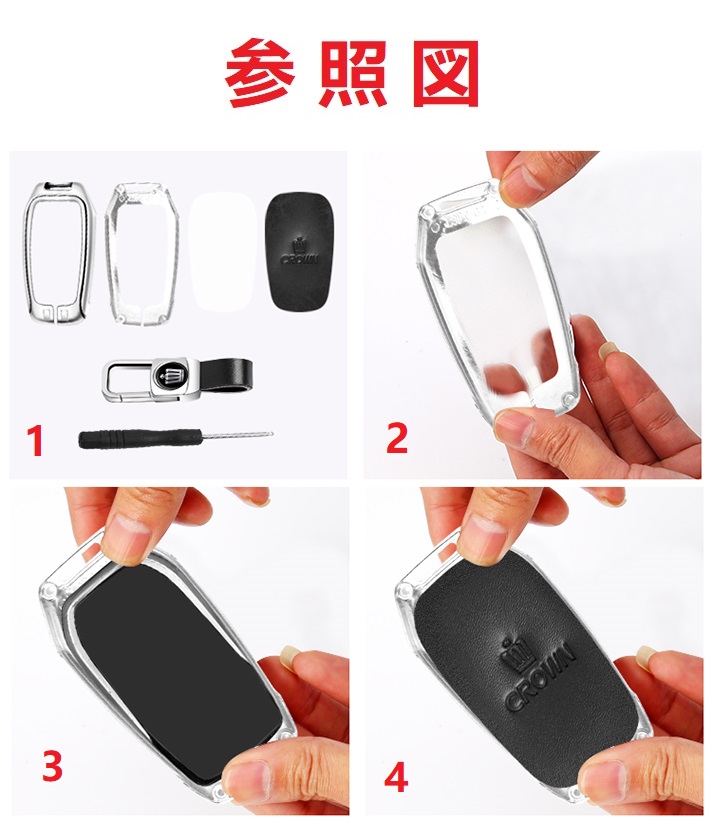 参照図

CROWN

1

2

3

CROWN

4