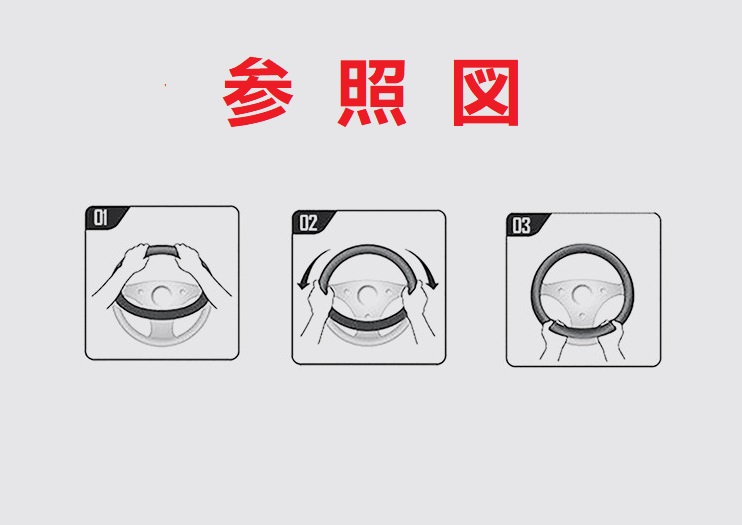 参 照 図

01

02

03