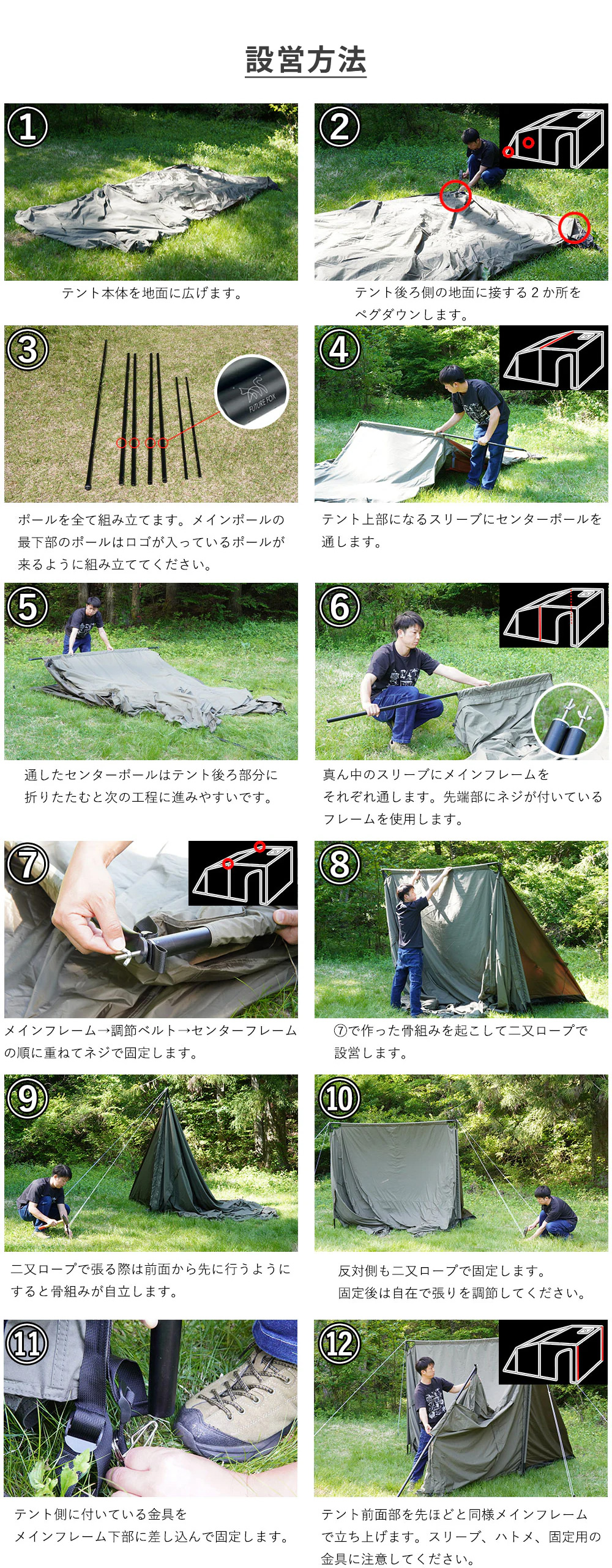 設営方法

①

テント本体を地面に広げます。

②

テント後ろ側の地面に接する２か所をペグダウンします。

③

FUTURE FOX

ポールを全て組み立てます。メインポールの最下部のポールはロゴが入っているポールが来るように組み立ててください。

④

テント上部になるスリーブにセンターポールを通します。

⑤

通したセンターポールはテント後ろ部分に折りたたむと次の工程に進みやすいです。

⑥

真ん中のスリーブにメインフレームをそれぞれ通します。先端部にネジが付いているフレームを使用します。

⑦

メインフレーム→調節ベルト→センターフレームの順に重ねてネジで固定します。

⑧

⑦で作った骨組みを起こして二又ロープで設営します。

⑨

二又ロープで張る際は前面から先に行うようにすると骨組みが自立します。

⑩

反対側も二又ロープで固定します。固定後は自在で張りを調節してください。

⑪

テント側に付いている金具をメインフレーム下部に差し込んで固定します。

⑫

テント前面部を先ほどと同様メインフレームで立ち上げます。スリーブ、ハトメ、固定用の金具に注意してください。