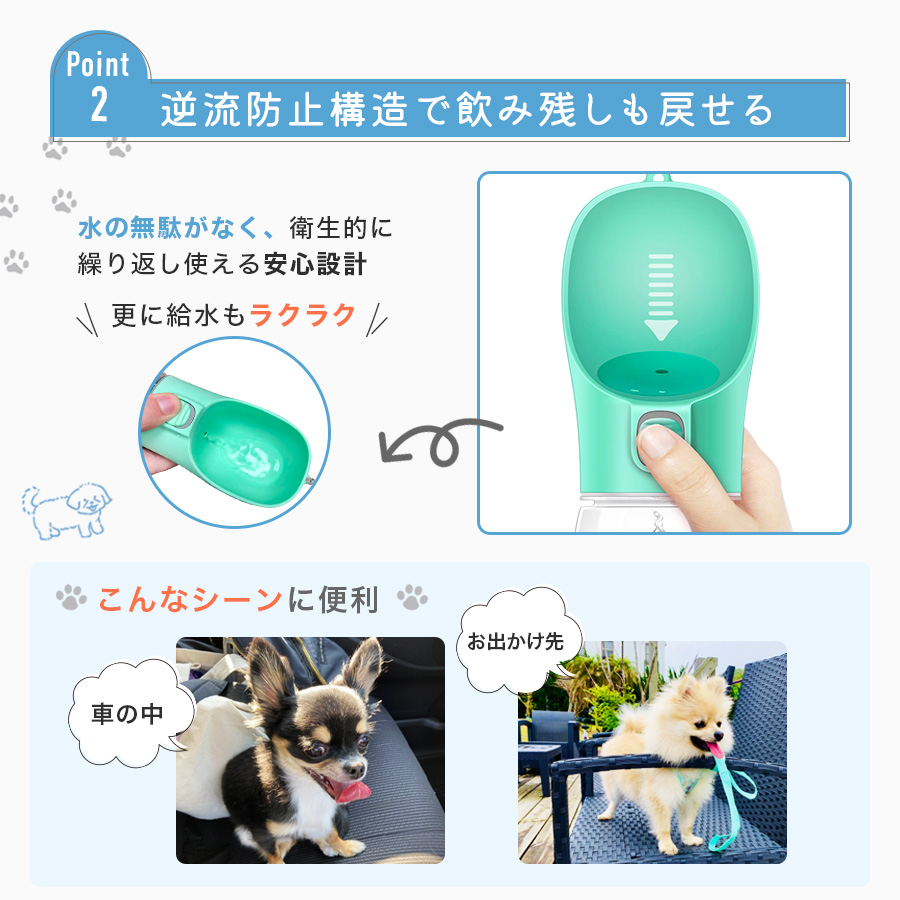 Point 2 逆流防止構造で飲み残しも戻せる

水の無駄がなく、衛生的に繰り返し使える安心設計

更に給水もラクラク

こんなシーンに便利

車の中

お出かけ先