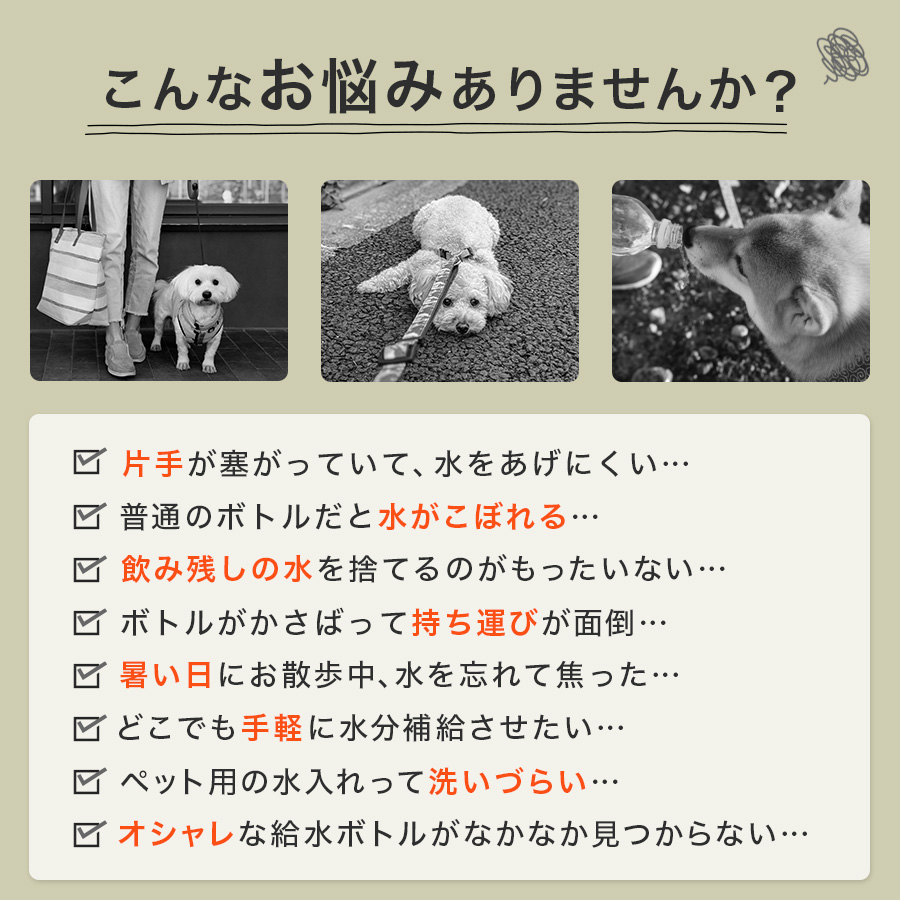 こんなお悩みありませんか？

片手が塞がっていて、水をあげにくい…

普通のボトルだと水がこぼれる…

飲み残しの水を捨てるのがもったいない…

ボトルがかさばって持ち運びが面倒…

暑い日にお散歩中、水を忘れて焦った…

どこでも手軽に水分補給させたい…

ペット用の水入れって洗いづらい…

オシャレな給水ボトルがなかなか見つからない…