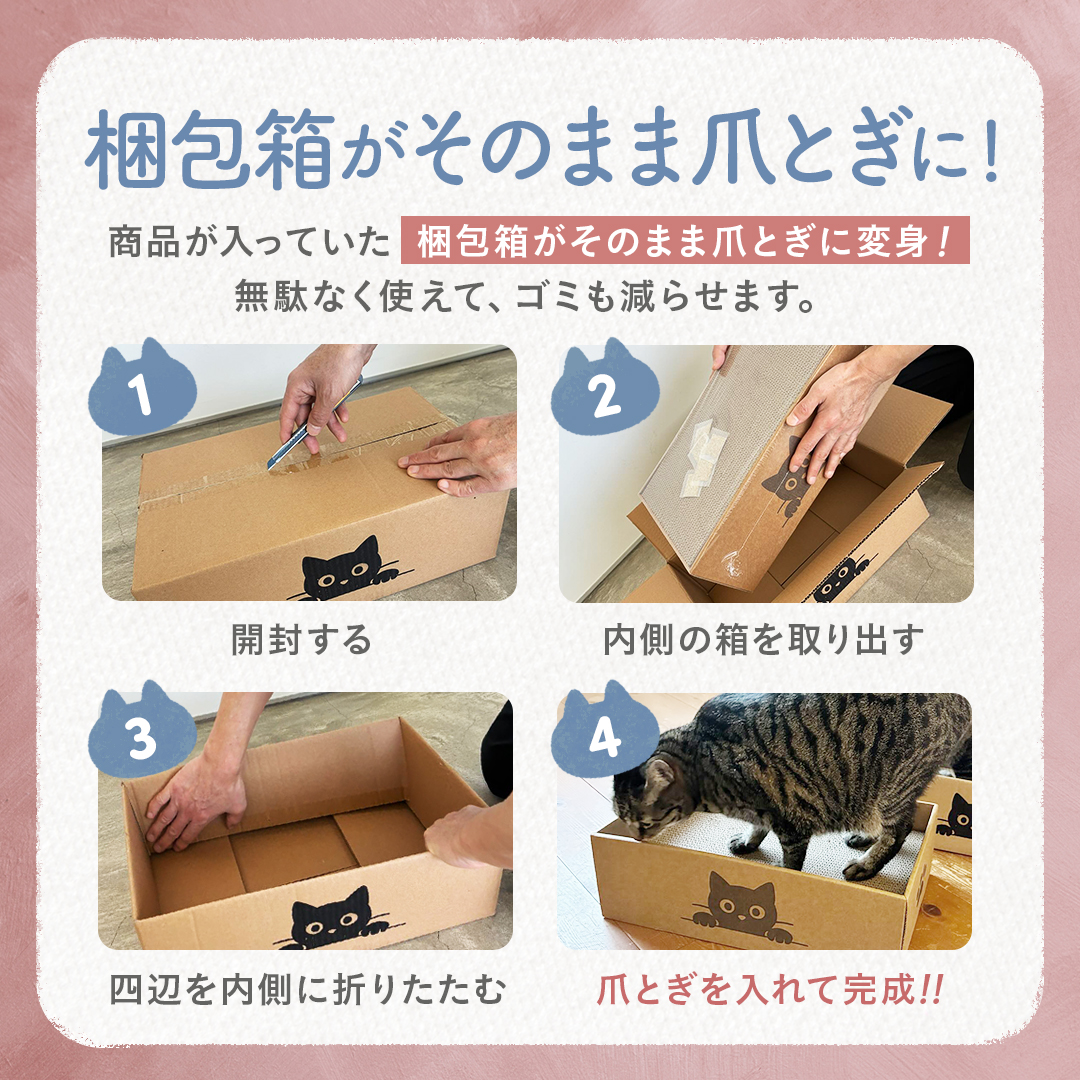 梱包箱がそのまま爪とぎに！

商品が入っていた 梱包箱がそのまま爪とぎに変身！
無駄なく使えて、ゴミも減らせます。

1

開封する

2

内側の箱を取り出す

3

四辺を内側に折りたたむ

4

爪とぎを入れて完成!!