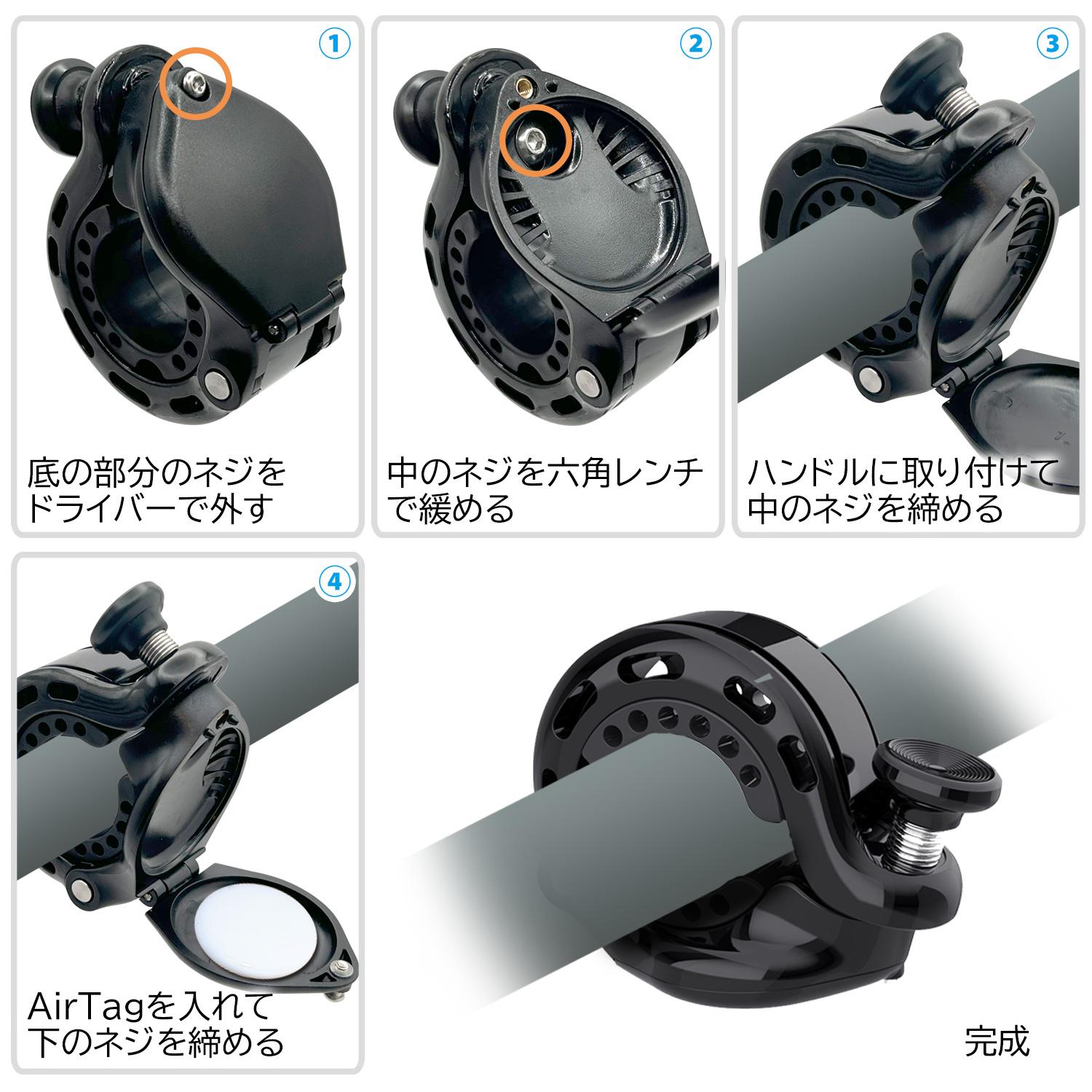 1
底の部分のネジをドライバーで外す

2
中のネジを六角レンチで緩める

3
ハンドルに取り付けて中のネジを締める

4
AirTagを入れて下のネジを締める

完成